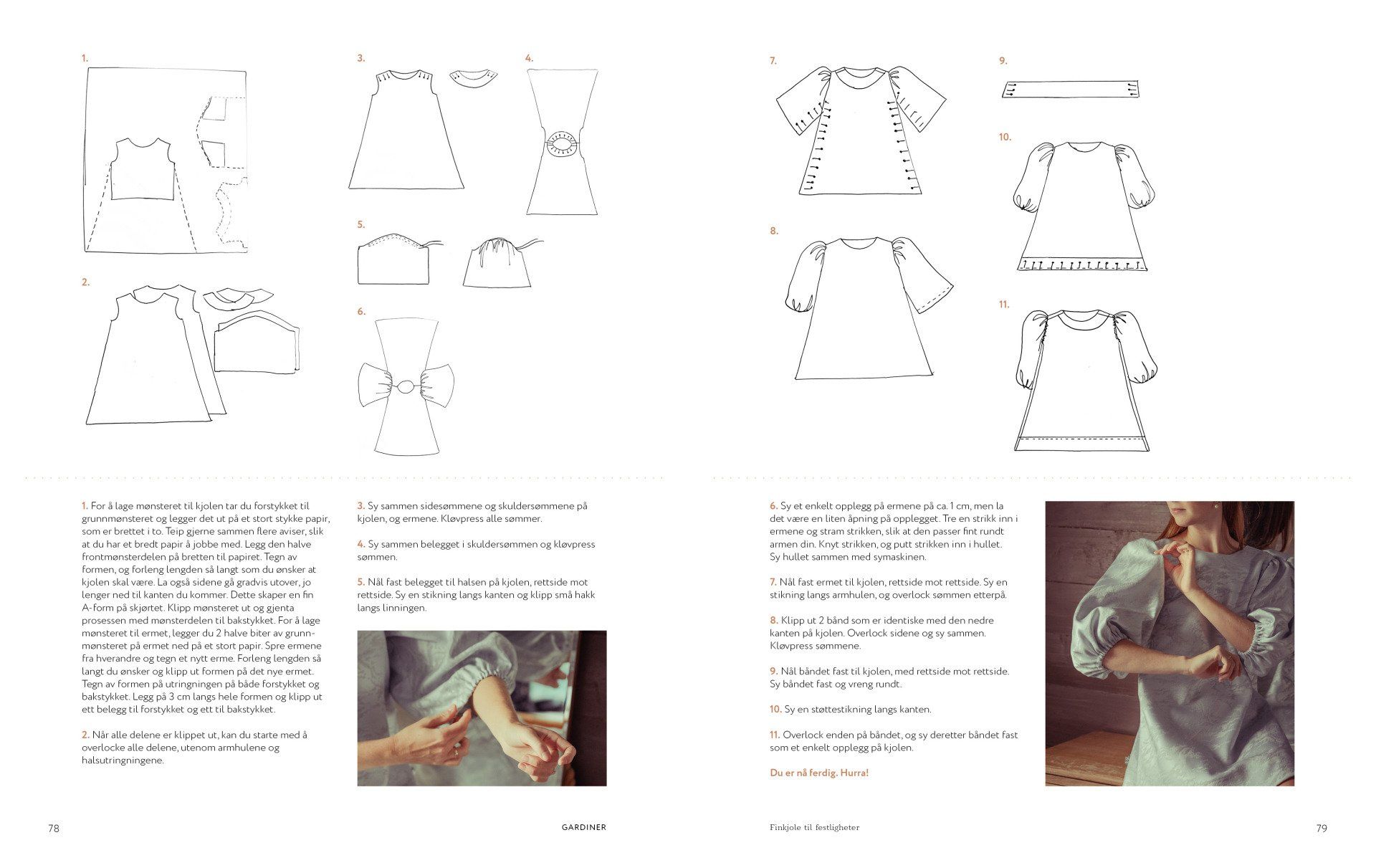 1.

2.

3.

4.

5.

6.

7.

8.

9.

10.

11.

1. For å lage mønsteret til kjolen tar du forstykket til grunnmønsteret og legger det ut på et stort stykke papir, som er brettet i to. Teip gjerne sammen flere aviser, slik at du har et bredt papir å jobbe med. Legg den halve frontmønsterdelen på bretten til papiret. Tegn av formen, og forleng lengden så langt som du ønsker at kjolen skal være. La også sidene gå gradvis utover, jo lenger ned til kanten du kommer. Dette skaper en fin A-form på skjørtet. Klipp mønsteret ut og gjenta prosessen med mønsterdelen til bakstykket. For å lage mønsteret til ermet, legger du 2 halve biter av grunnmønsteret på ermet ned på et stort papir. Spre ermene fra hverandre og tegn et nytt erme. Forleng lengden så langt du ønsker og klipp ut formen på det nye ermet. Tegn av formen på utringningen på både forstykket og bakstykket. Legg på 3 cm langs hele formen og klipp ut ett belegg til forstykket og ett til bakstykket.

2. Når alle delene er klippet ut, kan du starte med å overlocke alle delene, utenom armhulene og halsutringningene.

3. Sy sammen sidesømmene og skuldersømmene på kjolen, og ermene. Kløvpress alle sømmer.

4. Sy sammen belegget i skuldersømmen og kløvpress sømmen.

5. Nål fast belegget til halsen på kjolen, rettside mot rettside. Sy en stikning langs kanten og klipp små hakk langs linningen.

6. Sy et enkelt opplegg på ermene på ca. 1 cm, men la det være en liten åpning på opplegget. Tre en strikk inn i ermene og stram strikken, slik at den passer fint rundt armen din. Knyt strikken, og putt strikken inn i hullet. Sy hullet sammen med symaskinen.

7. Nål fast ermet til kjolen, rettside mot rettside. Sy en stikning langs armhulen, og overlock sømmen etterpå.

8. Klipp ut 2 bånd som er identiske med den nedre kanten på kjolen. Overlock sidene og sy sammen. Kløvpress sømmene.

9. Nål båndet fast til kjolen, med rettside mot rettside. Sy båndet fast og vreng rundt.

10. Sy en støttestikning langs kanten.

11. Overlock enden på båndet, og sy deretter båndet fast som et enkelt opplegg på kjolen.

Du er nå ferdig. Hurra!

78 GARDINER

Finkjole til festligheter 79