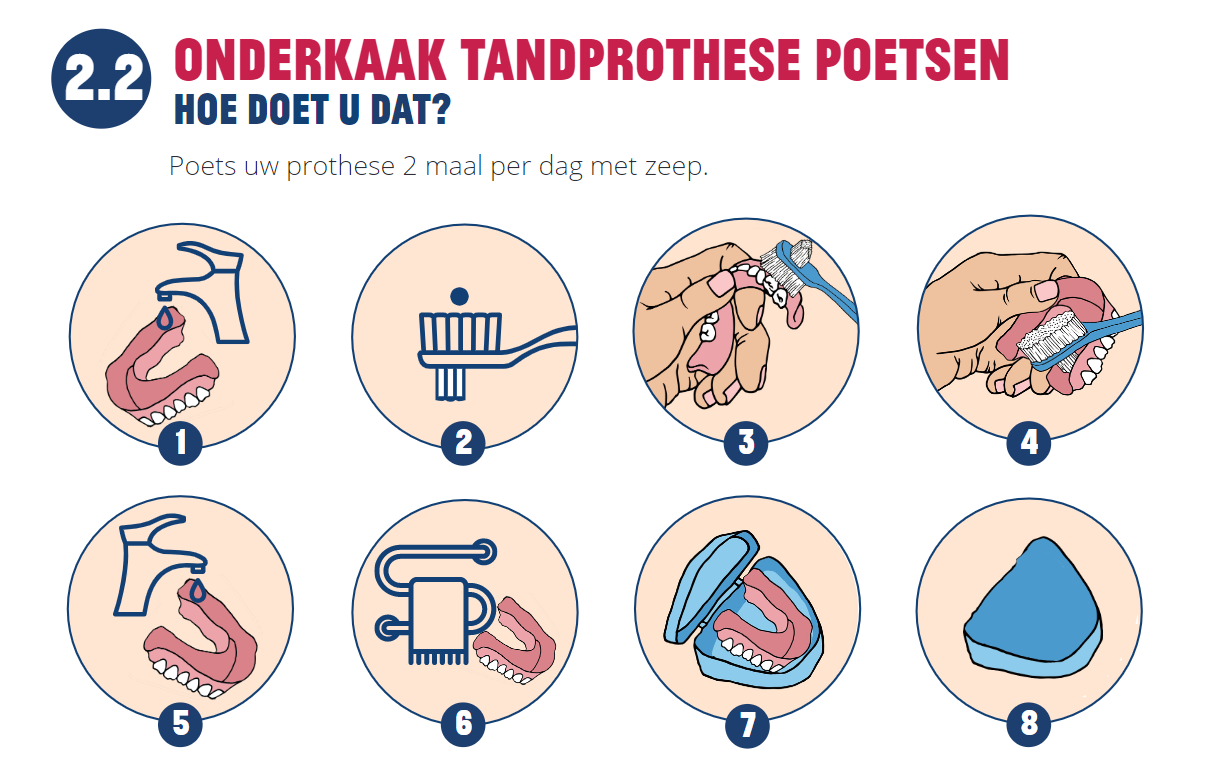 2.2 ONDERKAAK TANDPROTHESE POETSEN
HOE DOET U DAT?

Poets uw prothese 2 maal per dag met zeep.

1

2

3

4

5

6

7

8