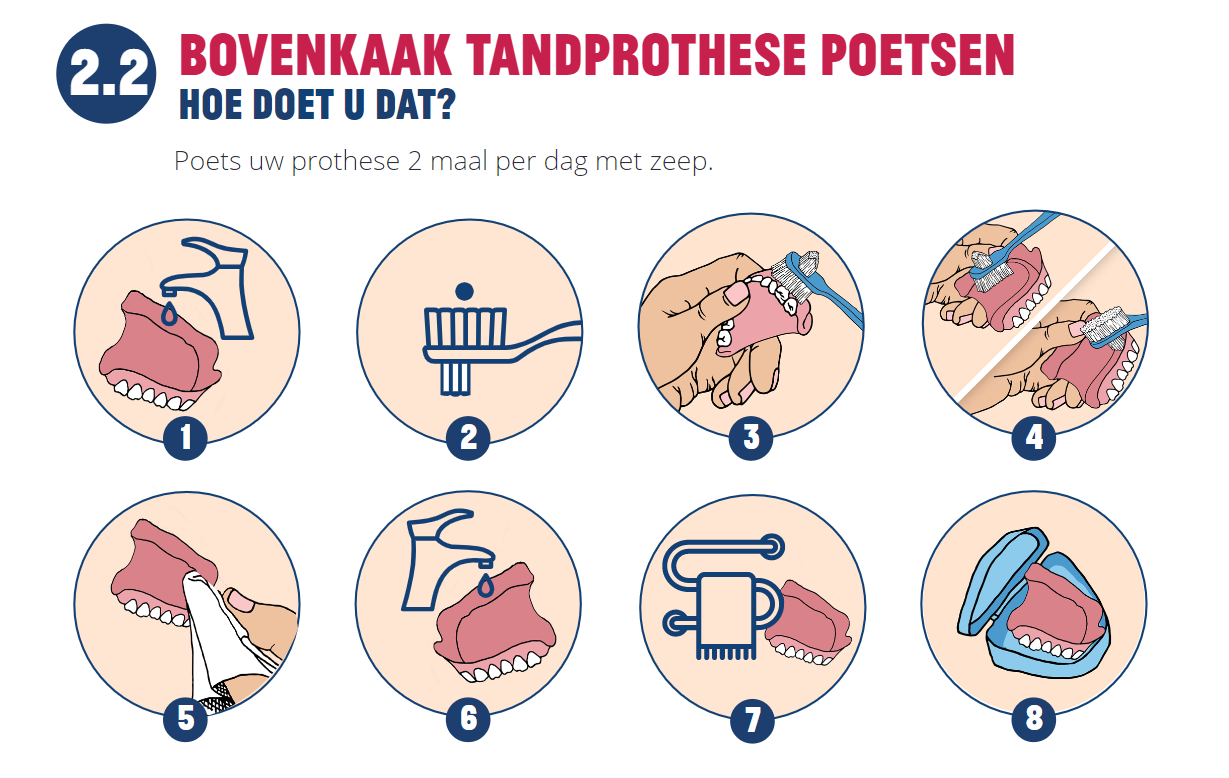 2.2 BOVENKAAK TANDPROTHESE POETSEN
HOE DOET U DAT?

Poets uw prothese 2 maal per dag met zeep.

1
2
3
4
5
6
7
8