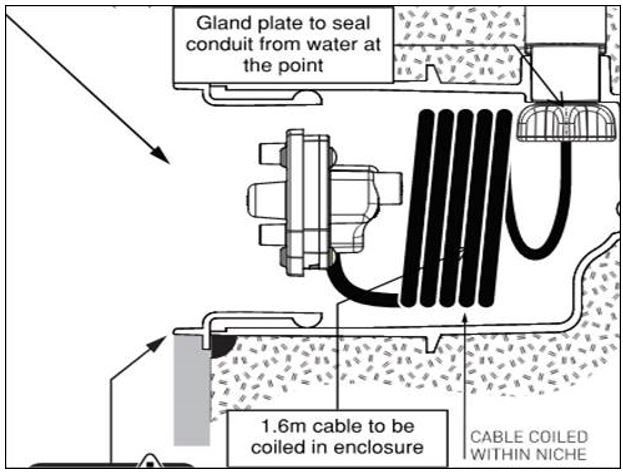 Gland plate to seal conduit from water at the point

1.6m cable to be coiled in enclosure

CABLE COILED WITHIN NICHE