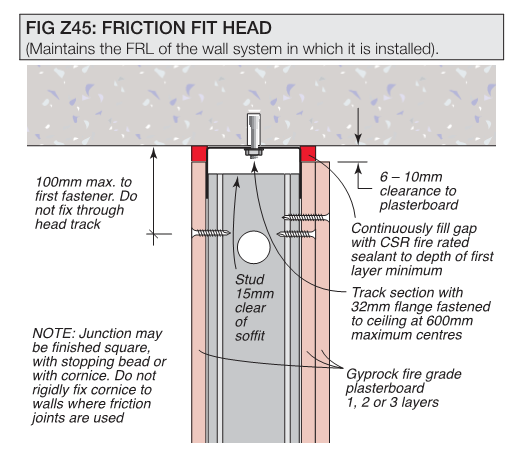 FIG Z45: FRICTION FIT HEAD
(Maintains the FRL of the wall system in which it is installed).

100mm max. to first fastener. Do not fix through head track

6 – 10mm clearance to plasterboard

Continuously fill gap with CSR fire rated sealant to depth of first layer minimum

Stud 15mm clear of soffit

Track section with 32mm flange fastened to ceiling at 600mm maximum centres

NOTE: Junction may be finished square, with stopping bead or with cornice. Do not rigidly fix cornice to walls where friction joints are used

Gyprock fire grade plasterboard 1, 2 or 3 layers