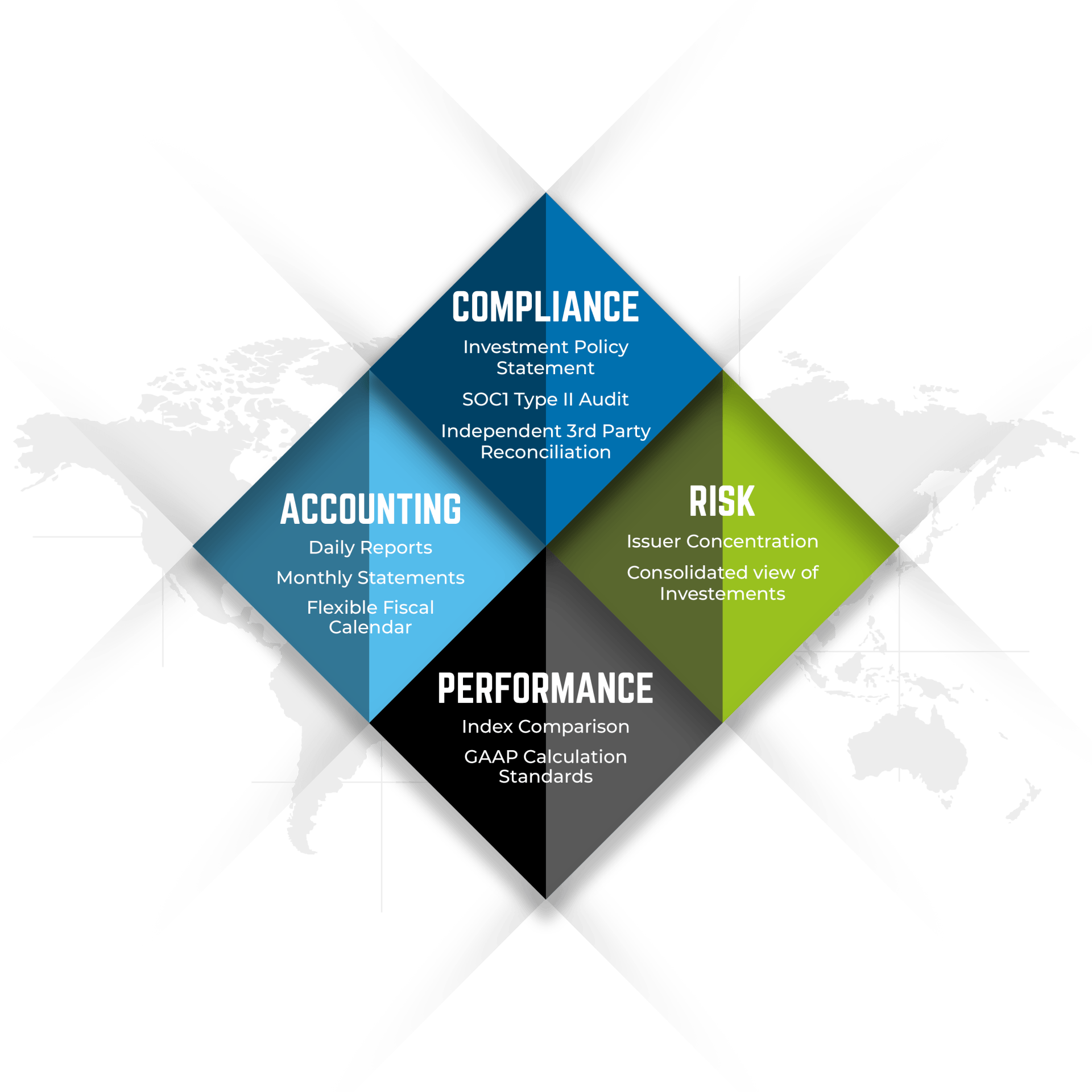 COMPLIANCE

Investment Policy Statement

SOC1 Type II Audit

Independent 3rd Party Reconciliation

ACCOUNTING

Daily Reports

Monthly Statements

Flexible Fiscal Calendar

RISK

Issuer Concentration

Consolidated view of Investements

PERFORMANCE

Index Comparison

GAAP Calculation Standards