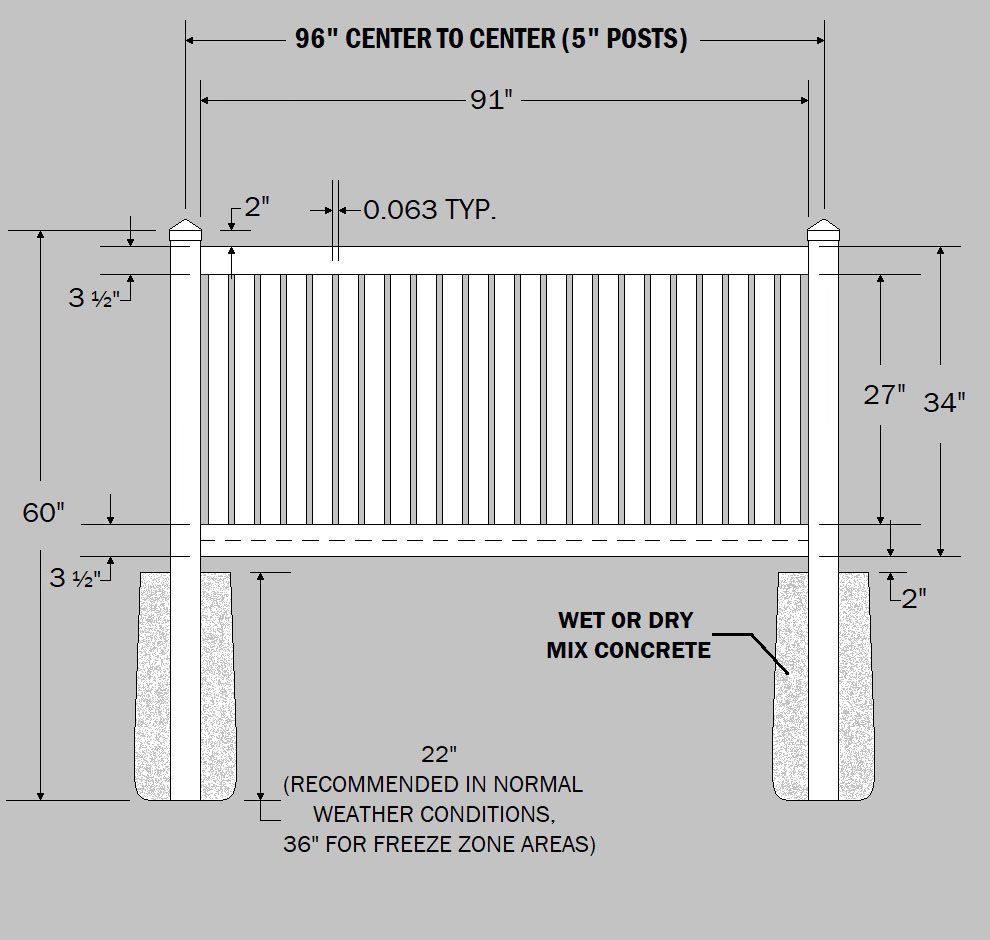 96" CENTER TO CENTER (5" POSTS)

91"

2"

0.063 TYP.

3 ½"

27"

34"

60"

3 ½"

2"

WET OR DRY
MIX CONCRETE

22"
(RECOMMENDED IN NORMAL
WEATHER CONDITIONS,
36" FOR FREEZE ZONE AREAS)