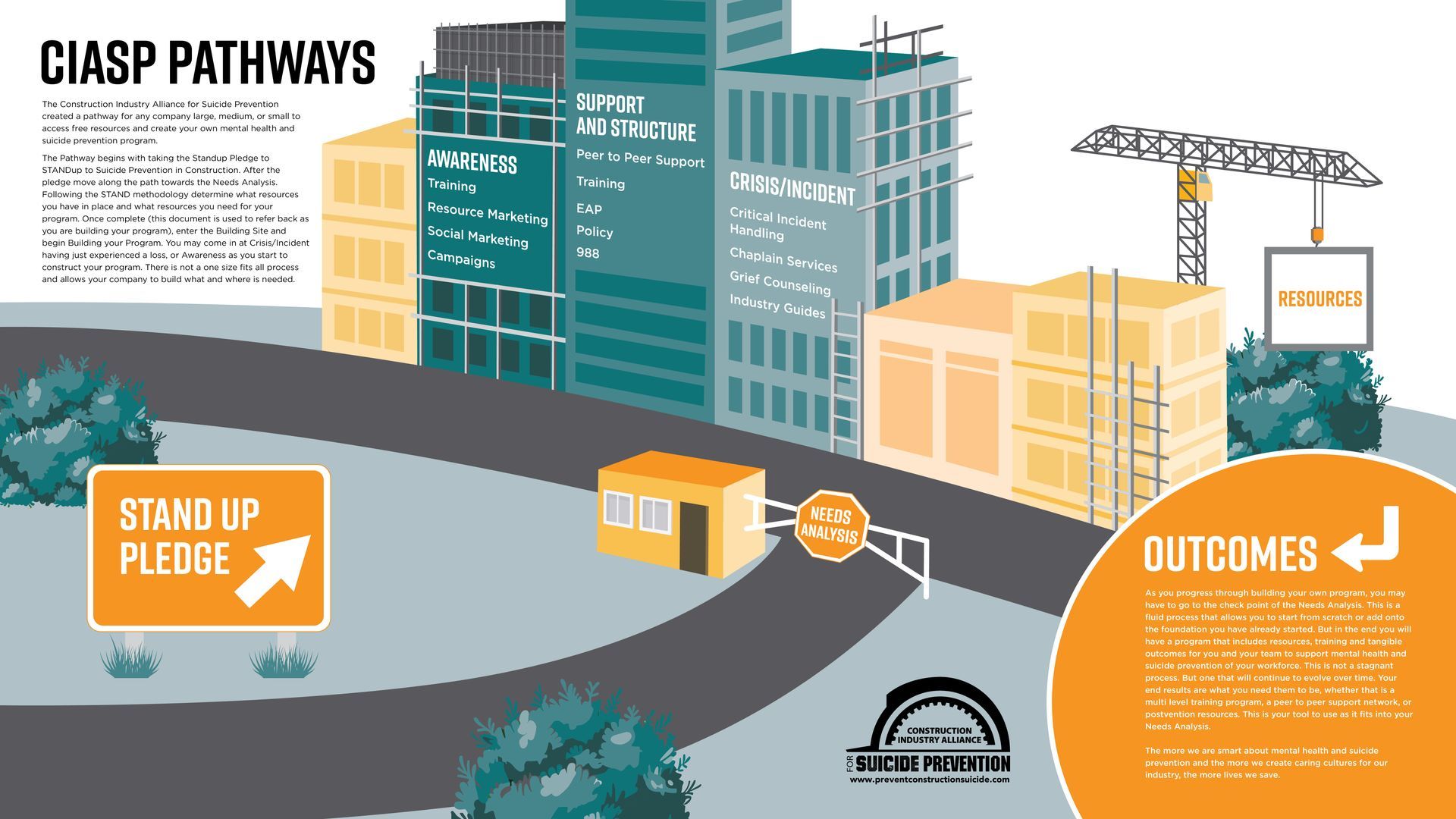 CIASP PATHWAYS

The Construction Industry Alliance for Suicide Prevention created a pathway for any company large, medium, or small to access free resources and create your own mental health and suicide prevention program.

The Pathway begins with taking the Standup Pledge to STANDup to Suicide Prevention in Construction. After the pledge move along the path towards the Needs Analysis. Following the STAND methodology determine what resources you have in place and what resources you need for your program. Once complete (this document is used to refer back as you are building your program), enter the Building Site and begin Building your Program. You may come in at Crisis/Incident having just experienced a loss, or Awareness as you start to construct your program. There is not a one size fits all process and allows your company to build what and where is needed.

AWARENESS
Training
Resource Marketing
Social Marketing
Campaigns

SUPPORT AND STRUCTURE
Peer to Peer Support
Training
EAP
Policy
988

CRISIS/INCIDENT
Critical Incident Handling
Chaplain Services
Grief Counseling
Industry Guides

RESOURCES

STAND UP PLEDGE

NEEDS ANALYSIS

OUTCOMES

As you progress through building your own program, you may have to go to the check point of the Needs Analysis. This is a fluid process that allows you to start from scratch or add onto the foundation you have already started. But in the end you will have a program that includes resources, training and tangible outcomes for you and your team to support mental health and suicide prevention of your workforce. This is not a stagnant process. But one that will continue to evolve over time. Your end results are what you need them to be, whether that is a multi level training program, a peer to peer support network, or postvention resources. This is your tool to use as it fits into your Needs Analysis.

The more we are smart about mental health and suicide prevention and the more we create caring cultures for our industry, the more lives we save.

CONSTRUCTION INDUSTRY ALLIANCE FOR SUICIDE PREVENTION
www.preventconstructionsuicide.com