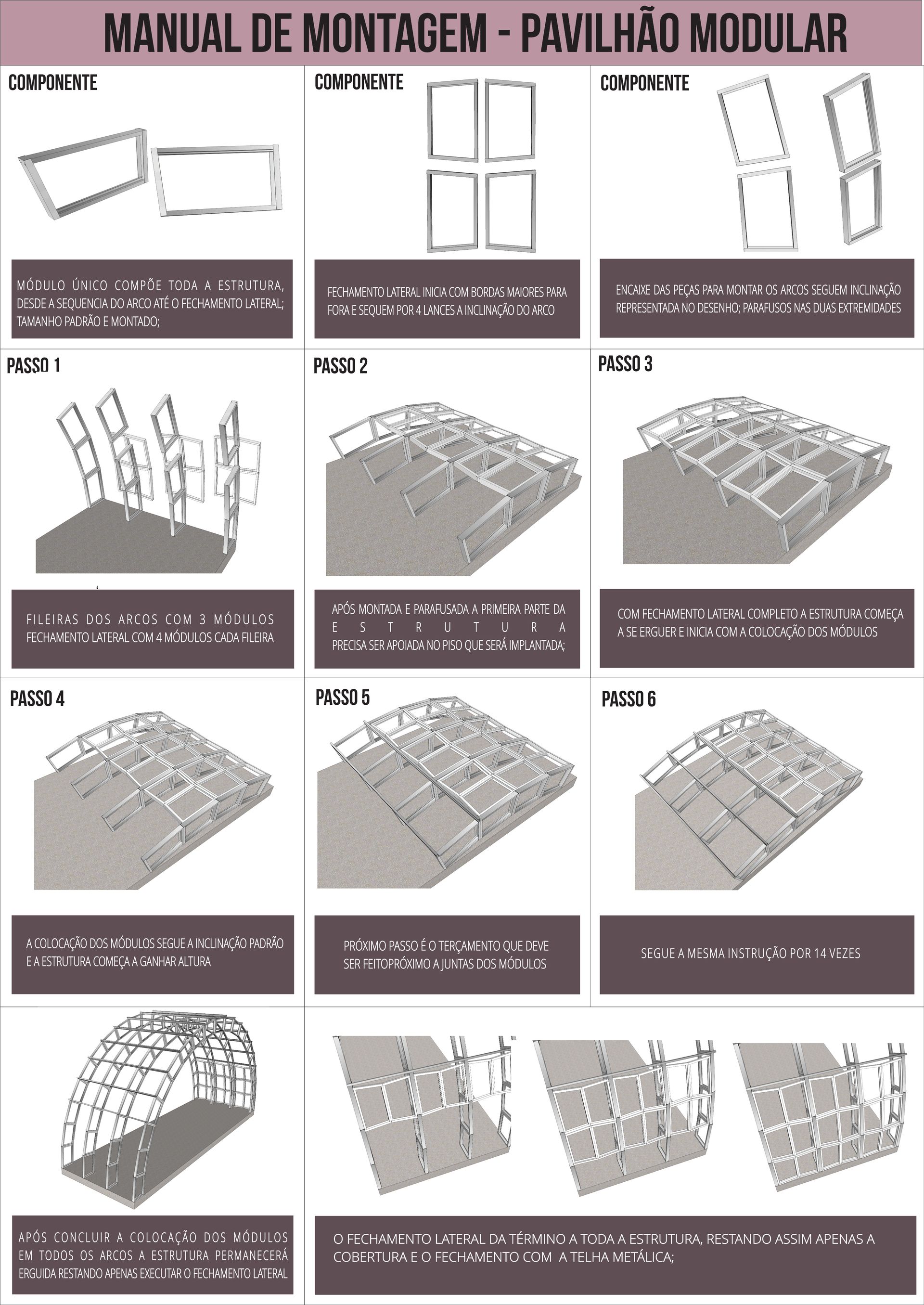 MANUAL DE MONTAGEM - PAVILHÃO MODULAR

COMPONENTE

MÓDULO ÚNICO COMPÕE TODA A ESTRUTURA, DESDE A SEQUENCIA DO ARCO ATÉ O FECHAMENTO LATERAL; TAMANHO PADRÃO E MONTADO;

COMPONENTE

FECHAMENTO LATERAL INICIA COM BORDAS MAIORES PARA FORA E SEQUEM POR 4 LANCES A INCLINAÇÃO DO ARCO

COMPONENTE

ENCAIXE DAS PEÇAS PARA MONTAR OS ARCOS SEGUEM INCLINAÇÃO REPRESENTADA NO DESENHO; PARAFUSOS NAS DUAS EXTREMIDADES

PASSO 1

FILEIRAS DOS ARCOS COM 3 MÓDULOS FECHAMENTO LATERAL COM 4 MÓDULOS CADA FILEIRA

PASSO 2

APÓS MONTADA E PARAFUSADA A PRIMEIRA PARTE DA ESTRUTURA PRECISA SER APOIADA NO PISO QUE SERÁ IMPLANTADA;

PASSO 3

COM FECHAMENTO LATERAL COMPLETO A ESTRUTURA COMEÇA A SE ERGUER E INICIA COM A COLOCAÇÃO DOS MÓDULOS

PASSO 4

A COLOCAÇÃO DOS MÓDULOS SEGUE A INCLINAÇÃO PADRÃO E A ESTRUTURA COMEÇA A GANHAR ALTURA

PASSO 5

PRÓXIMO PASSO É O TERÇAMENTO QUE DEVE SER FEITOPRÓXIMO A JUNTAS DOS MÓDULOS

PASSO 6

SEGUE A MESMA INSTRUÇÃO POR 14 VEZES

APÓS CONCLUIR A COLOCAÇÃO DOS MÓDULOS EM TODOS OS ARCOS A ESTRUTURA PERMANECERÁ ERGUIDA RESTANDO APENAS EXECUTAR O FECHAMENTO LATERAL

O FECHAMENTO LATERAL DA TÉRMINO A TODA A ESTRUTURA, RESTANDO ASSIM APENAS A COBERTURA E O FECHAMENTO COM A TELHA METÁLICA;