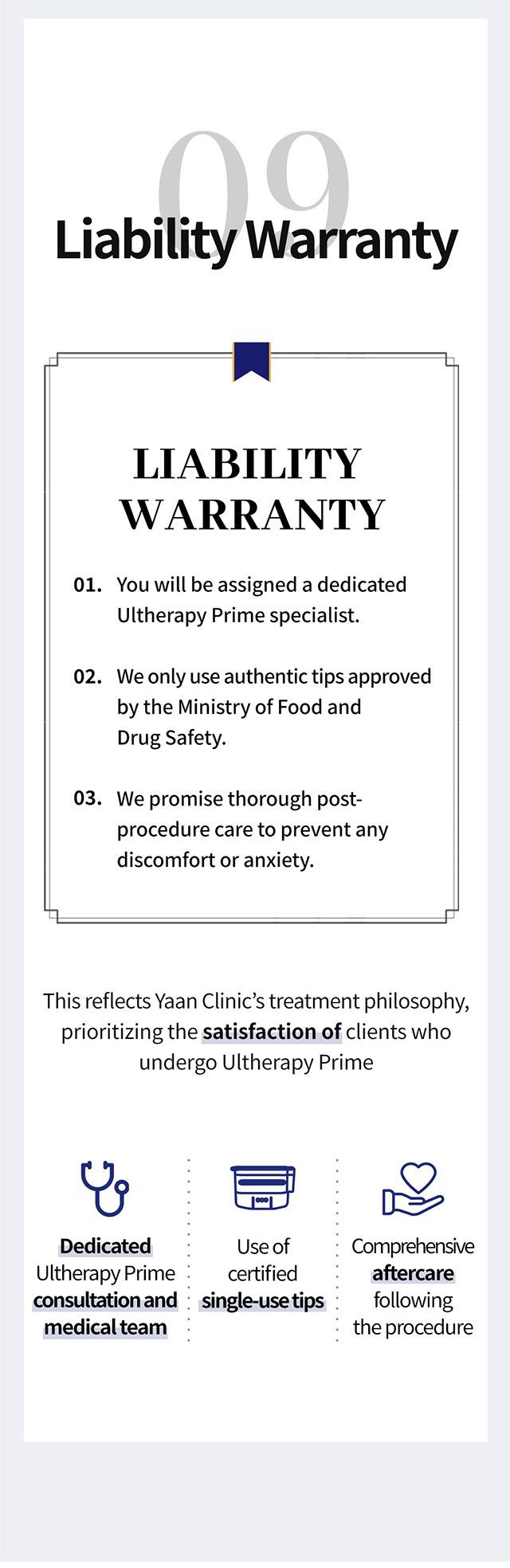 09

Liability Warranty

LIABILITY WARRANTY

01. You will be assigned a dedicated Ultherapy Prime specialist.

02. We only use authentic tips approved by the Ministry of Food and Drug Safety.

03. We promise thorough post-procedure care to prevent any discomfort or anxiety.

This reflects Yaan Clinic's treatment philosophy, prioritizing the satisfaction of clients who undergo Ultherapy Prime

Dedicated Ultherapy Prime consultation and medical team

Use of certified single-use tips

Comprehensive aftercare following the procedure