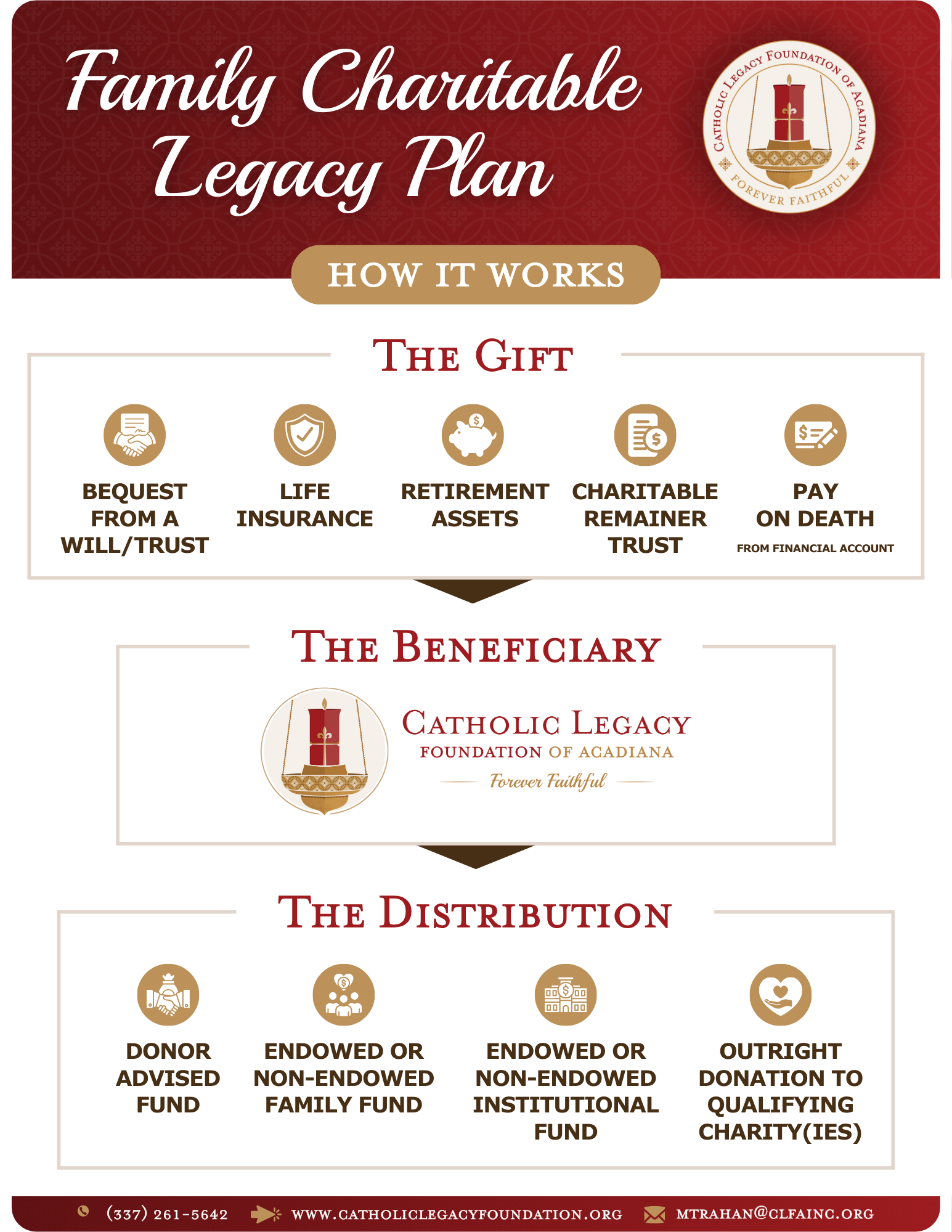 Family Charitable Legacy Plan

CATHOLIC LEGACY FOUNDATION OF ACADIANA
FOREVER FAITHFUL

HOW IT WORKS

THE GIFT

BEQUEST FROM A WILL/TRUST

LIFE INSURANCE

RETIREMENT ASSETS

CHARITABLE REMAINER TRUST

PAY ON DEATH
FROM FINANCIAL ACCOUNT

THE BENEFICIARY

CATHOLIC LEGACY
FOUNDATION OF ACADIANA
Forever Faithful

THE DISTRIBUTION

DONOR ADVISED FUND

ENDOWED OR NON-ENDOWED FAMILY FUND

ENDOWED OR NON-ENDOWED INSTITUTIONAL FUND

OUTRIGHT DONATION TO QUALIFYING CHARITY(IES)

(337) 261-5642 WWW.CATHOLICLEGACYFOUNDATION.ORG MTRAHAN@CLFAINC.ORG