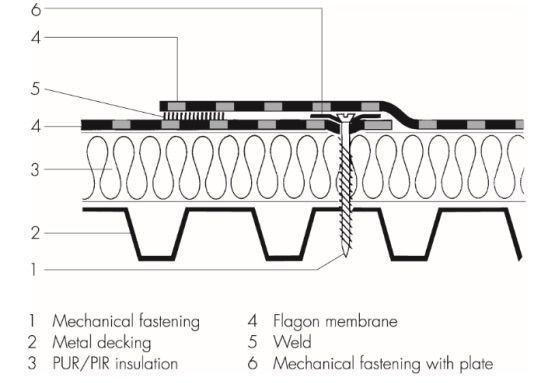 6
4
5
4
3
2
1

1 Mechanical fastening
2 Metal decking
3 PUR/PIR insulation

4 Flagon membrane
5 Weld
6 Mechanical fastening with plate