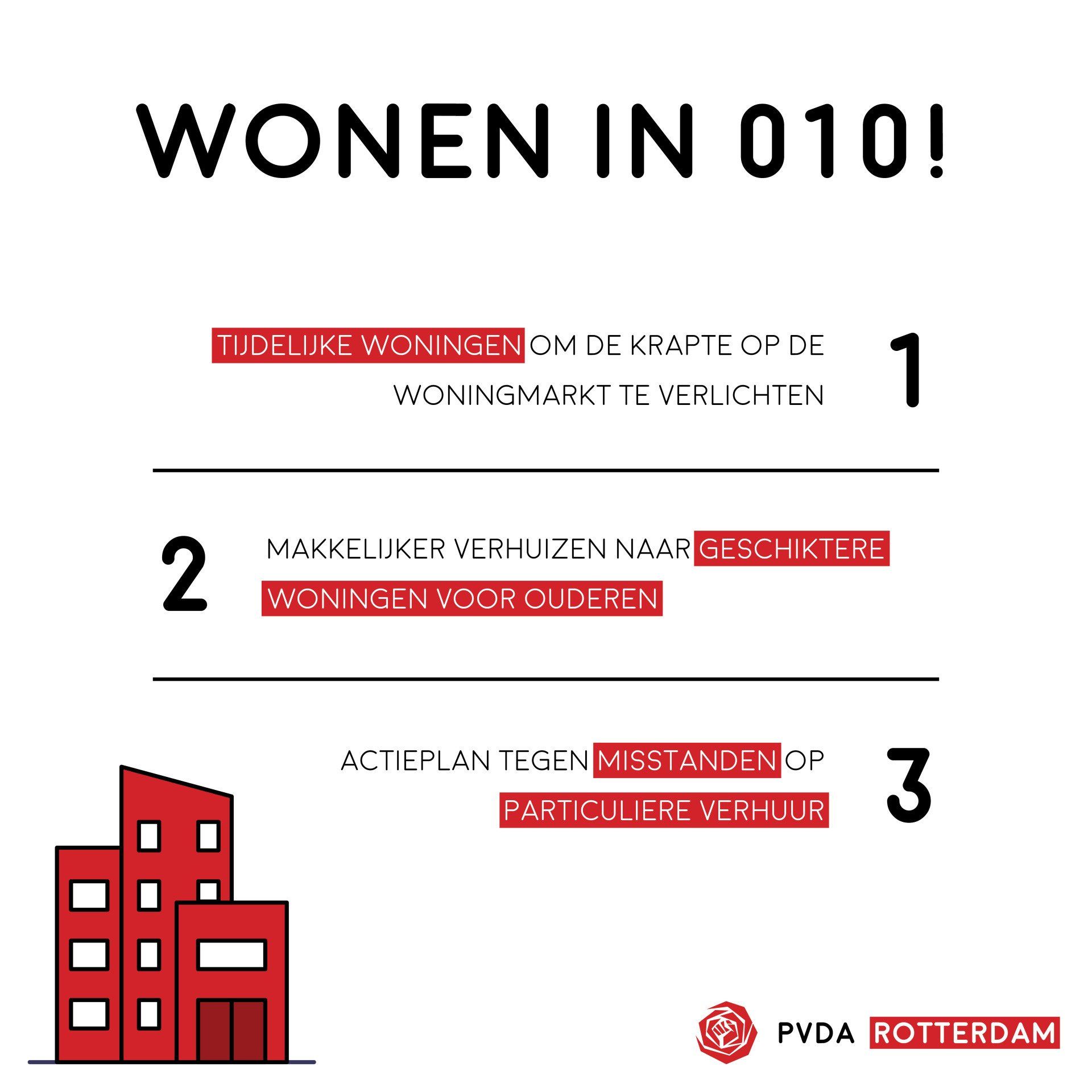 WONEN IN 010!

TIJDELIJKE WONINGEN OM DE KRAPTE OP DE WONINGMARKT TE VERLICHTEN

1

2

MAKKELIJKER VERHUIZEN NAAR GESCHIKTERE WONINGEN VOOR OUDEREN

ACTIEPLAN TEGEN MISSTANDEN OP PARTICULIERE VERHUUR

3

PVDA ROTTERDAM