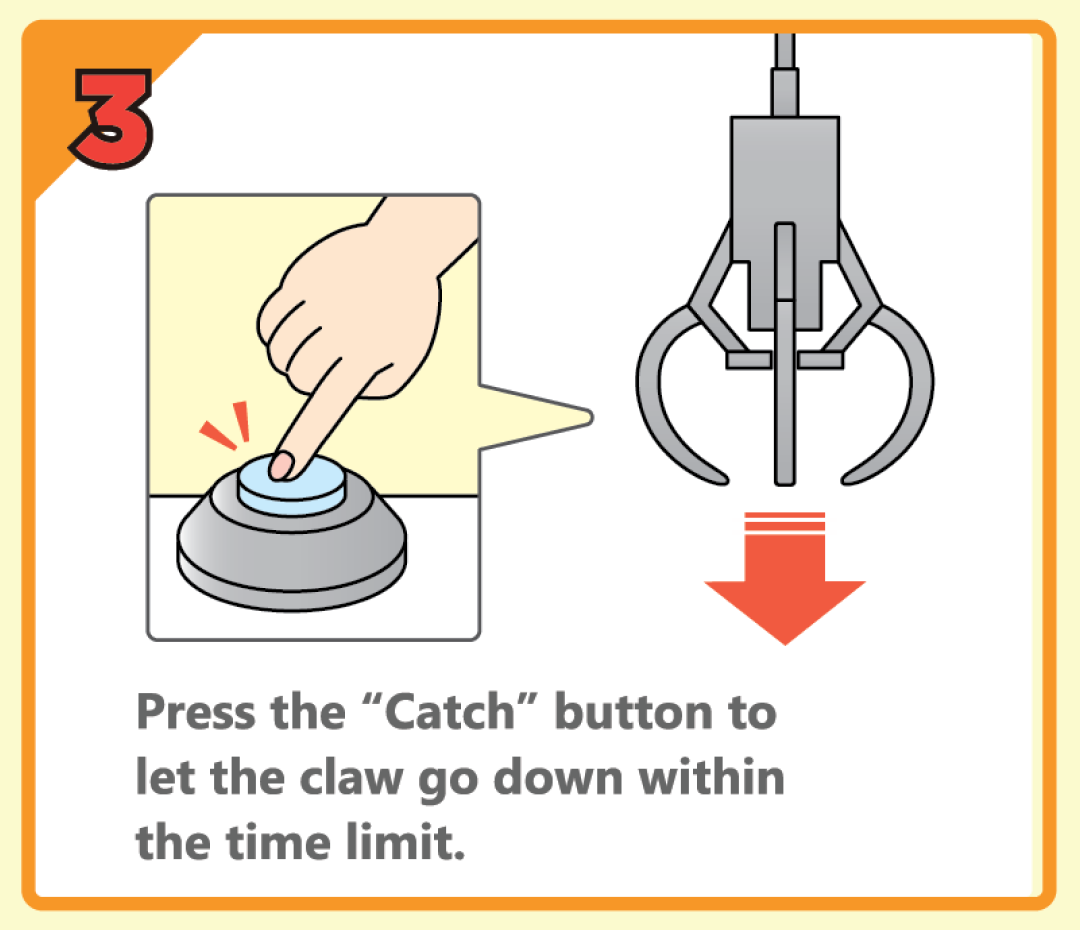 3

Press the “Catch” button to let the claw go down within the time limit.