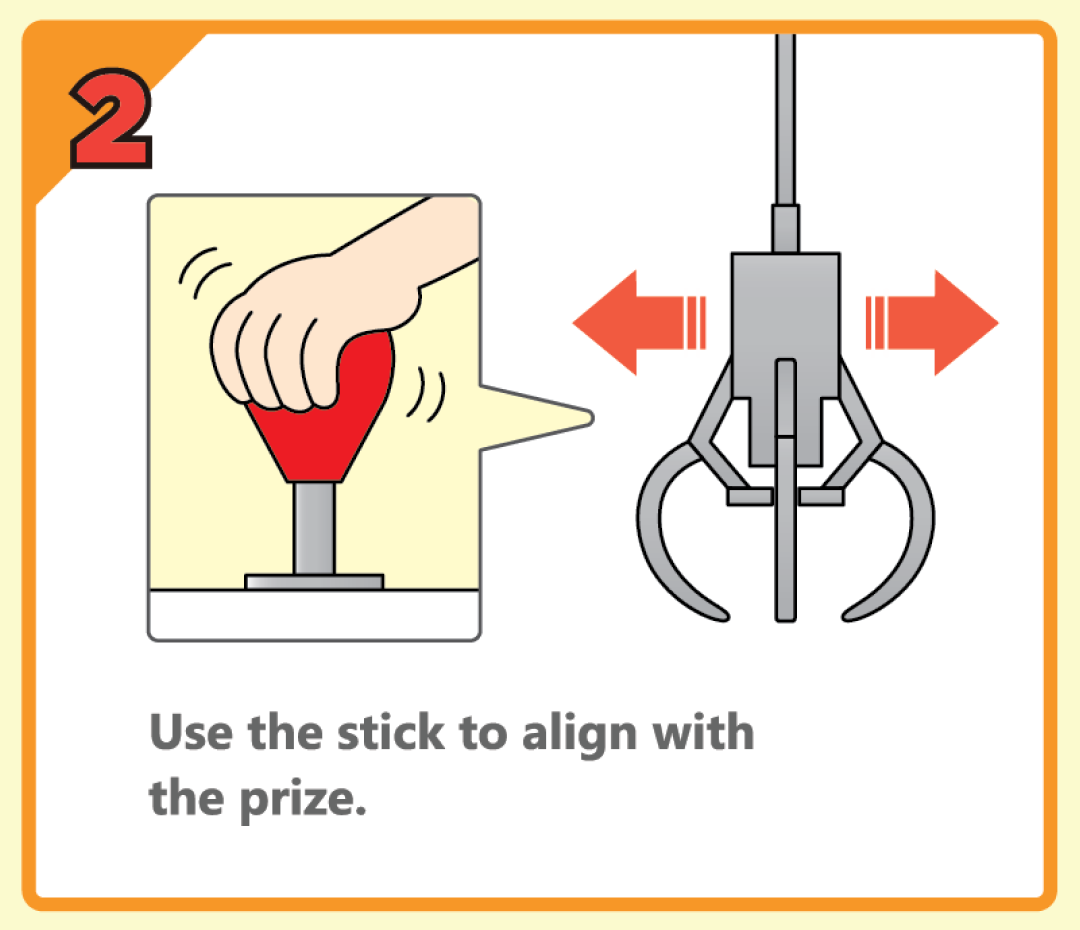 2

Use the stick to align with the prize.