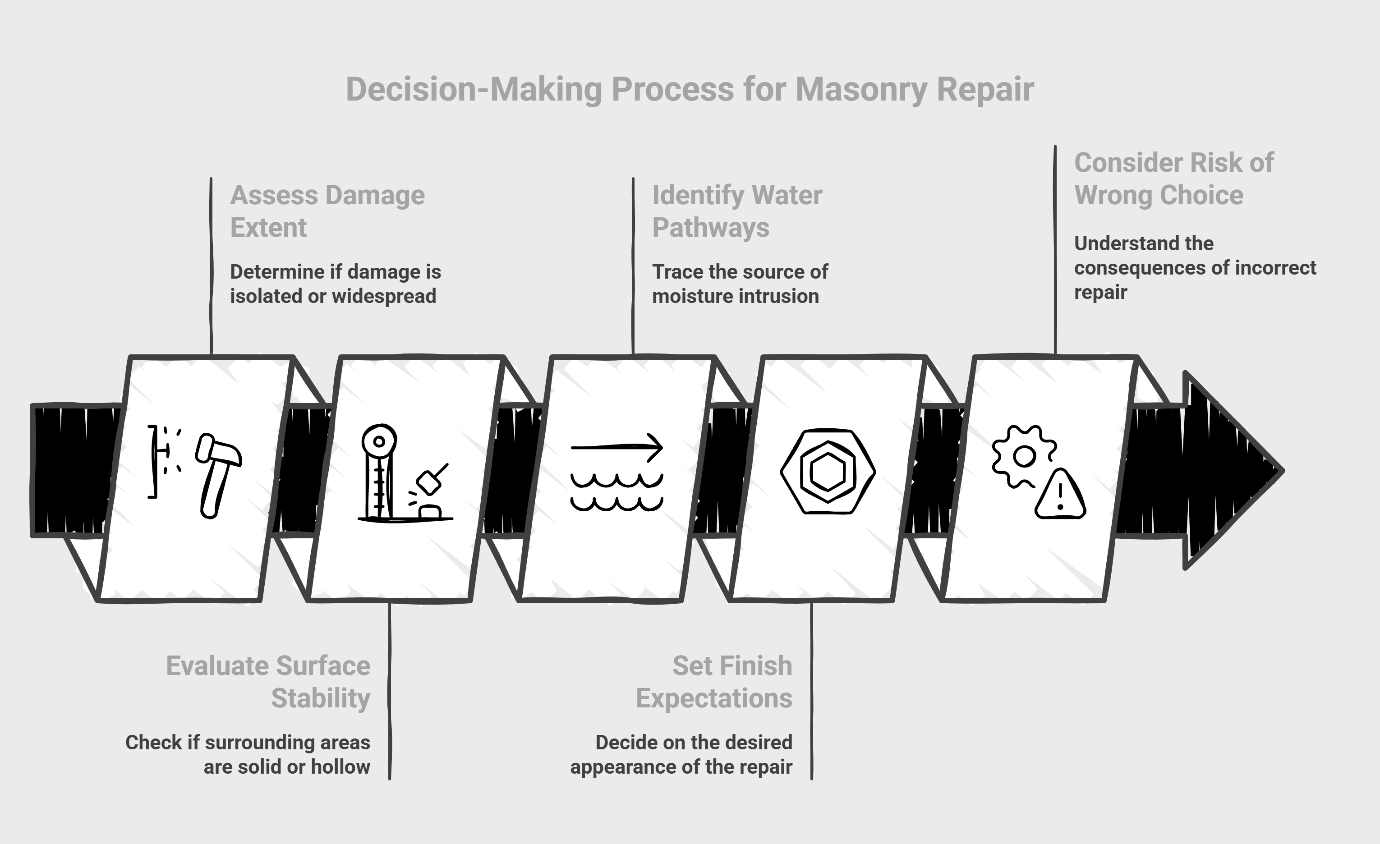 Decision-Making Process for Masonry Repair

Assess Damage Extent

Determine if damage is isolated or widespread

Evaluate Surface Stability

Check if surrounding areas are solid or hollow

Identify Water Pathways

Trace the source of moisture intrusion

Set Finish Expectations

Decide on the desired appearance of the repair

Consider Risk of Wrong Choice

Understand the consequences of incorrect repair