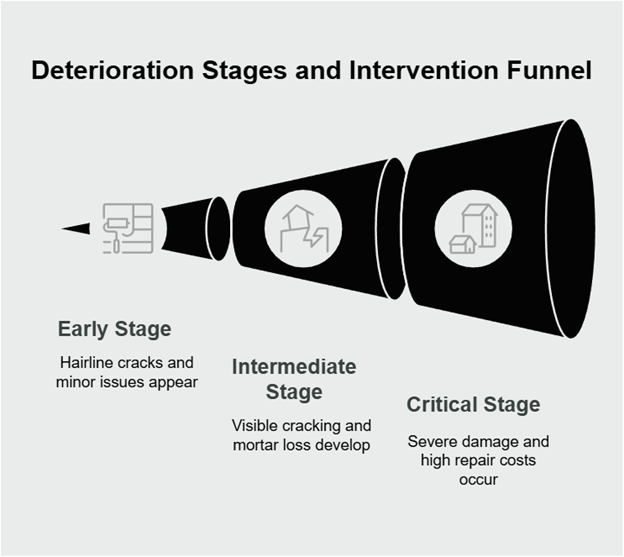 Deterioration Stages and Intervention Funnel

Early Stage

Hairline cracks and minor issues appear

Intermediate Stage

Visible cracking and mortar loss develop

Critical Stage

Severe damage and high repair costs occur