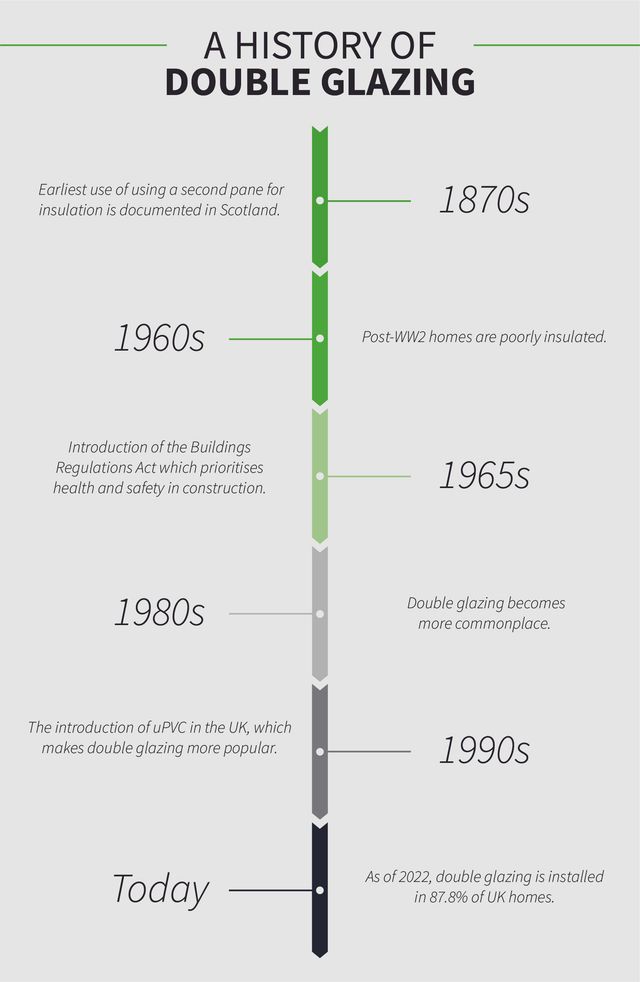 A HISTORY OF
DOUBLE GLAZING

Earliest use of using a second pane for insulation is documented in Scotland.

1870s

1960s

Post-WW2 homes are poorly insulated.

Introduction of the Buildings Regulations Act which prioritises health and safety in construction.

1965s

1980s

Double glazing becomes more commonplace.

The introduction of uPVC in the UK, which makes double glazing more popular.

1990s

Today

As of 2022, double glazing is installed in 87.8% of UK homes.