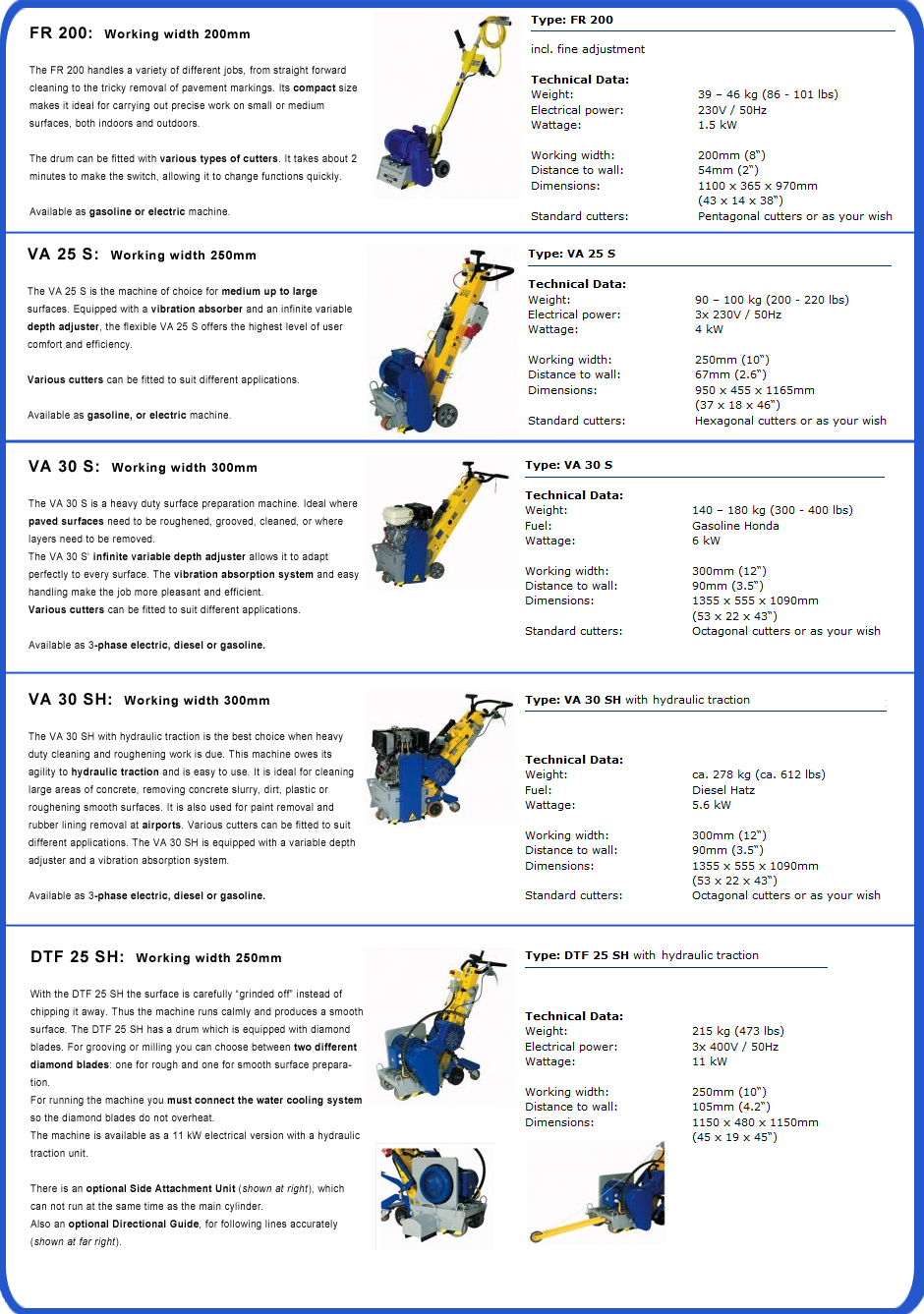 FR 200: Working width 200mm

The FR 200 handles a variety of different jobs, from straight forward cleaning to the tricky removal of pavement markings. Its compact size makes it ideal for carrying out precise work on small or medium surfaces, both indoors and outdoors.

The drum can be fitted with various types of cutters. It takes about 2 minutes to make the switch, allowing it to change functions quickly.

Available as gasoline or electric machine.

Type: FR 200

incl. fine adjustment

Technical Data:

| | |
|---|---|
| Weight: | 39 – 46 kg (86 - 101 lbs) |
| Electrical power: | 230V / 50Hz |
| Wattage: | 1.5 kW |
| Working width: | 200mm (8") |
| Distance to wall: | 54mm (2") |
| Dimensions: | 1100 x 365 x 970mm (43 x 14 x 38") |
| Standard cutters: | Pentagonal cutters or as your wish |

VA 25 S: Working width 250mm

The VA 25 S is the machine of choice for medium up to large surfaces. Equipped with a vibration absorber and an infinite variable depth adjuster, the flexible VA 25 S offers the highest level of user comfort and efficiency.

Various cutters can be fitted to suit different applications.

Available as gasoline, or electric machine.

Type: VA 25 S

Technical Data:

| | |
|---|---|
| Weight: | 90 – 100 kg (200 - 220 lbs) |
| Electrical power: | 3x 230V / 50Hz |
| Wattage: | 4 kW |
| Working width: | 250mm (10") |
| Distance to wall: | 67mm (2.6") |
| Dimensions: | 950 x 455 x 1165mm (37 x 18 x 46") |
| Standard cutters: | Hexagonal cutters or as your wish |

VA 30 S: Working width 300mm

The VA 30 S is a heavy duty surface preparation machine. Ideal where paved surfaces need to be roughened, grooved, cleaned, or where layers need to be removed.
The VA 30 S' infinite variable depth adjuster allows it to adapt perfectly to every surface. The vibration absorption system and easy handling make the job more pleasant and efficient.
Various cutters can be fitted to suit different applications.

Available as 3-phase electric, diesel or gasoline.

Type: VA 30 S

Technical Data:

| | |
|---|---|
| Weight: | 140 – 180 kg (300 - 400 lbs) |
| Fuel: | Gasoline Honda |
| Wattage: | 6 kW |
| Working width: | 300mm (12") |
| Distance to wall: | 90mm (3.5") |
| Dimensions: | 1355 x 555 x 1090mm (53 x 22 x 43") |
| Standard cutters: | Octagonal cutters or as your wish |

VA 30 SH: Working width 300mm

The VA 30 SH with hydraulic traction is the best choice when heavy duty cleaning and roughening work is due. This machine owes its agility to hydraulic traction and is easy to use. It is ideal for cleaning large areas of concrete, removing concrete slurry, dirt, plastic or roughening smooth surfaces. It is also used for paint removal and rubber lining removal at airports. Various cutters can be fitted to suit different applications. The VA 30 SH is equipped with a variable depth adjuster and a vibration absorption system.

Available as 3-phase electric, diesel or gasoline.

Type: VA 30 SH with hydraulic traction

Technical Data:

| | |
|---|---|
| Weight: | ca. 278 kg (ca. 612 lbs) |
| Fuel: | Diesel Hatz |
| Wattage: | 5.6 kW |
| Working width: | 300mm (12") |
| Distance to wall: | 90mm (3.5") |
| Dimensions: | 1355 x 555 x 1090mm (53 x 22 x 43") |
| Standard cutters: | Octagonal cutters or as your wish |

DTF 25 SH: Working width 250mm

With the DTF 25 SH the surface is carefully "grinded off" instead of chipping it away. Thus the machine runs calmly and produces a smooth surface. The DTF 25 SH has a drum which is equipped with diamond blades. For grooving or milling you can choose between two different diamond blades: one for rough and one for smooth surface preparation.
For running the machine you must connect the water cooling system so the diamond blades do not overheat.
The machine is available as a 11 kW electrical version with a hydraulic traction unit.

There is an optional Side Attachment Unit (shown at right), which can not run at the same time as the main cylinder.
Also an optional Directional Guide, for following lines accurately (shown at far right).

Type: DTF 25 SH with hydraulic traction

Technical Data:

| | |
|---|---|
| Weight: | 215 kg (473 lbs) |
| Electrical power: | 3x 400V / 50Hz |
| Wattage: | 11 kW |
| Working width: | 250mm (10") |
| Distance to wall: | 105mm (4.2") |
| Dimensions: | 1150 x 480 x 1150mm (45 x 19 x 45") |