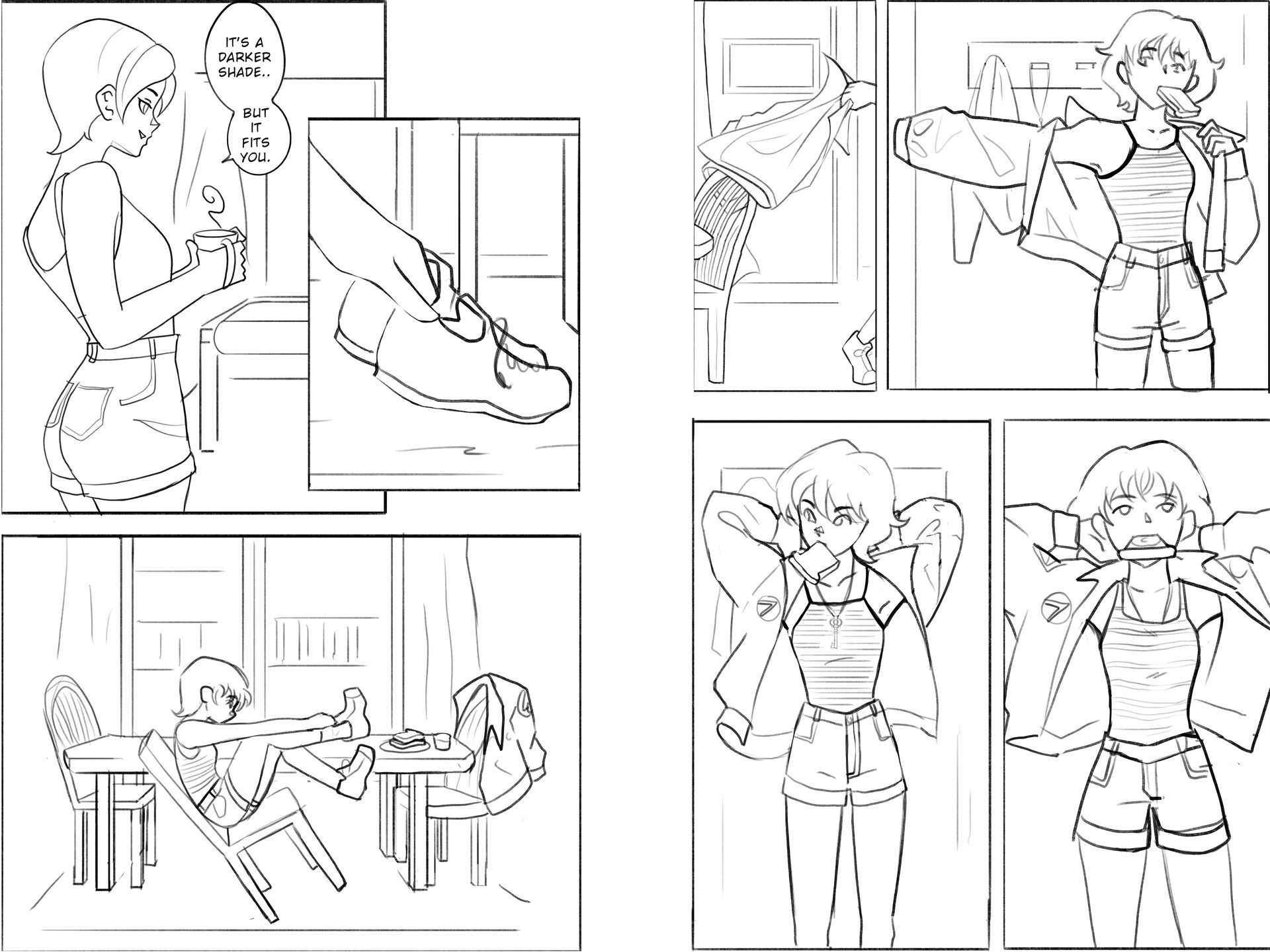 IT'S A DARKER SHADE..

BUT IT FITS YOU.