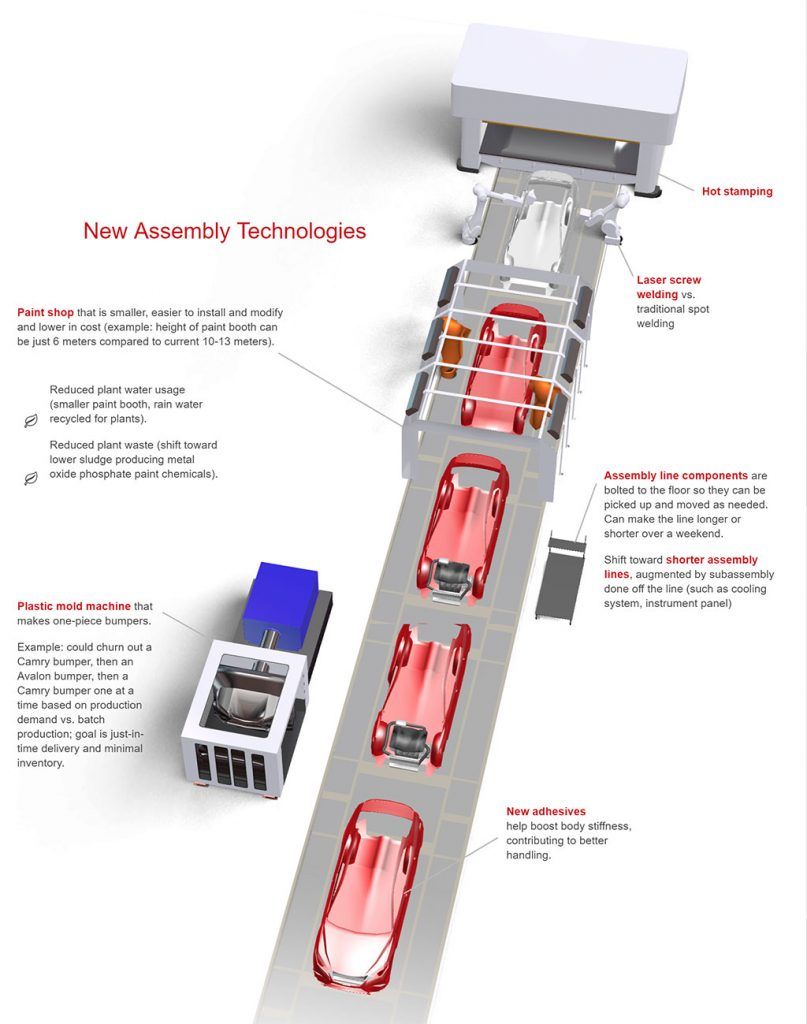 New Assembly Technologies

Hot stamping

Laser screw welding vs. traditional spot welding

Paint shop that is smaller, easier to install and modify and lower in cost (example: height of paint booth can be just 6 meters compared to current 10-13 meters).

Reduced plant water usage (smaller paint booth, rain water recycled for plants).

Reduced plant waste (shift toward lower sludge producing metal oxide phosphate paint chemicals).

Assembly line components are bolted to the floor so they can be picked up and moved as needed. Can make the line longer or shorter over a weekend.

Shift toward shorter assembly lines, augmented by subassembly done off the line (such as cooling system, instrument panel)

Plastic mold machine that makes one-piece bumpers.

Example: could churn out a Camry bumper, then an Avalon bumper, then a Camry bumper one at a time based on production demand vs. batch production; goal is just-in-time delivery and minimal inventory.

New adhesives help boost body stiffness, contributing to better handling.