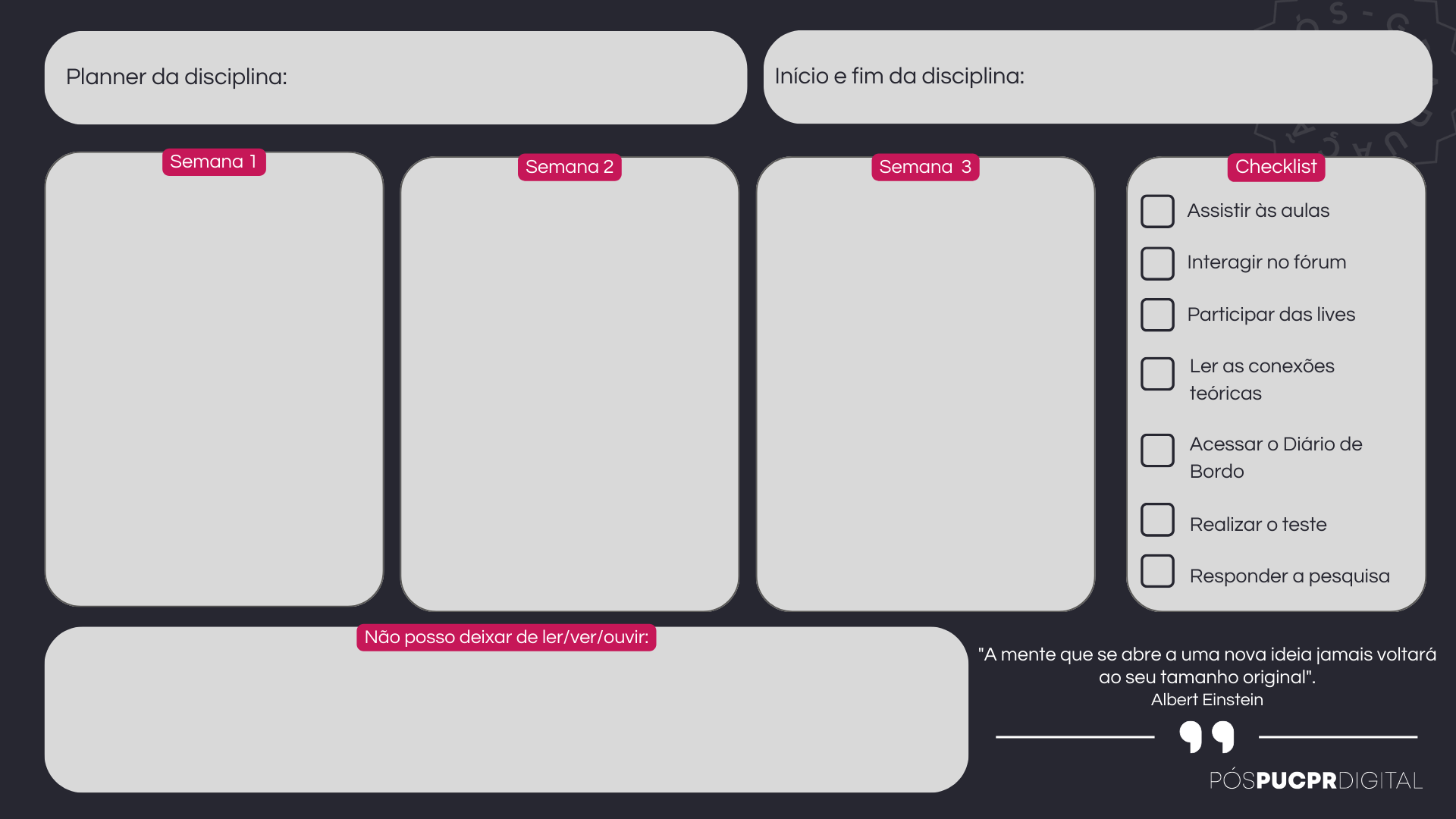 Planner da disciplina:

Início e fim da disciplina:

Semana 1

Semana 2

Semana 3

Checklist

☐ Assistir às aulas
☐ Interagir no fórum
☐ Participar das lives
☐ Ler as conexões teóricas
☐ Acessar o Diário de Bordo
☐ Realizar o teste
☐ Responder a pesquisa

Não posso deixar de ler/ver/ouvir:

"A mente que se abre a uma nova ideia jamais voltará ao seu tamanho original".
Albert Einstein

PÓSPUCPRDIGITAL