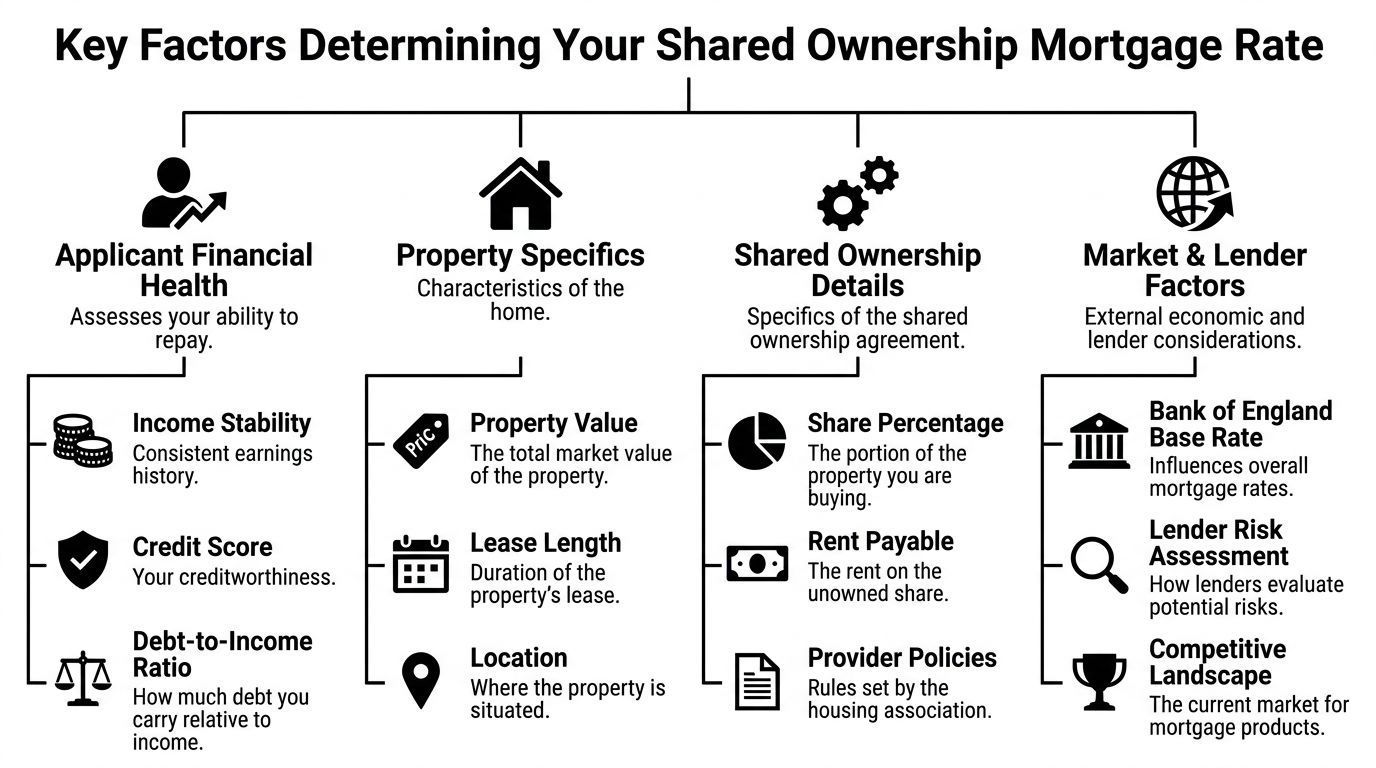 Key Factors Determining Your Shared Ownership Mortgage Rate

Applicant Financial Health
Assesses your ability to repay.

Income Stability
Consistent earnings history.

Credit Score
Your creditworthiness.

Debt-to-Income Ratio
How much debt you carry relative to income.

Property Specifics
Characteristics of the home.

Pric
Property Value
The total market value of the property.

Lease Length
Duration of the property's lease.

Location
Where the property is situated.

Shared Ownership Details
Specifics of the shared ownership agreement.

Share Percentage
The portion of the property you are buying.

Rent Payable
The rent on the unowned share.

Provider Policies
Rules set by the housing association.

Market & Lender Factors
External economic and lender considerations.

Bank of England Base Rate
Influences overall mortgage rates.

Lender Risk Assessment
How lenders evaluate potential risks.

Competitive Landscape
The current market for mortgage products.