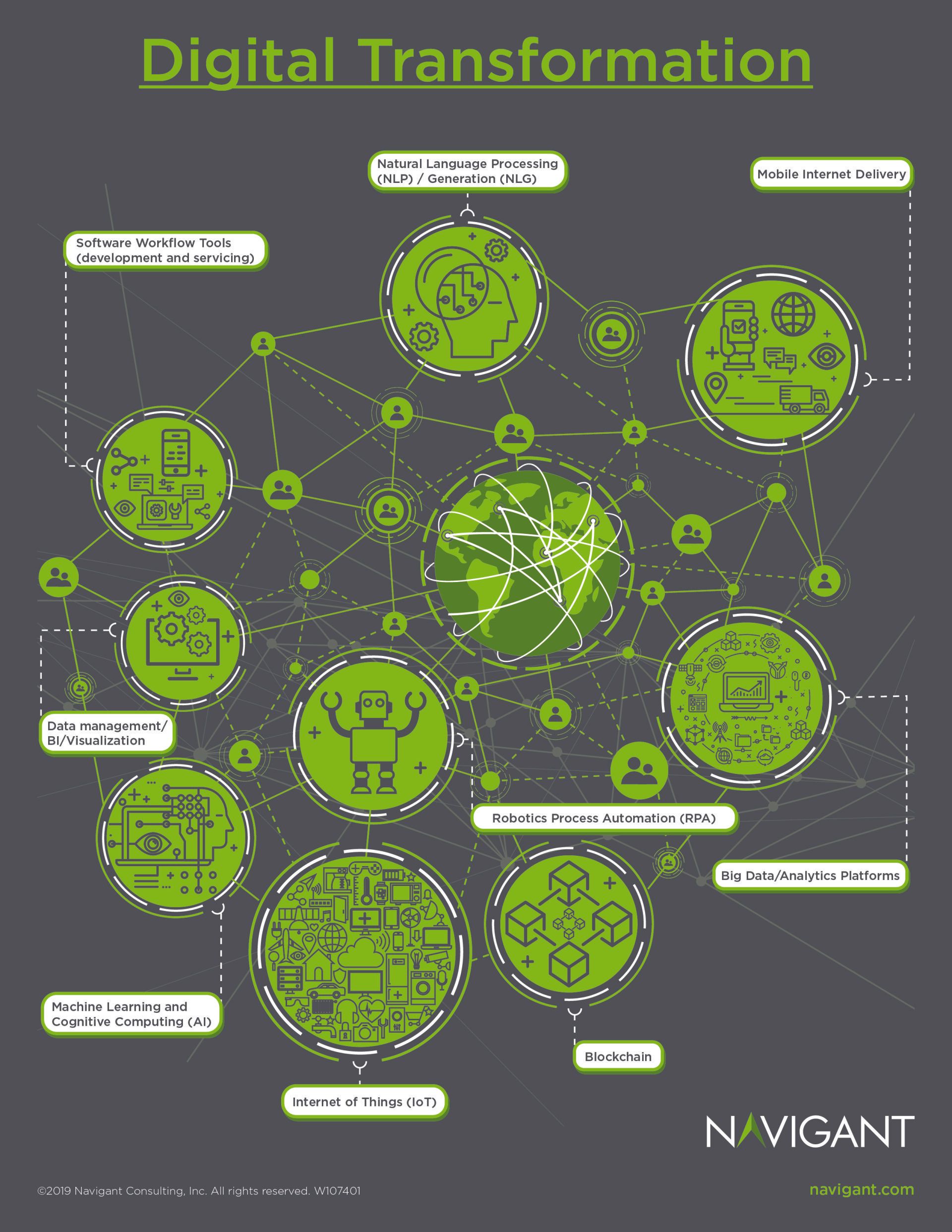 Digital Transformation

Natural Language Processing (NLP) / Generation (NLG)

Mobile Internet Delivery

Software Workflow Tools (development and servicing)

Data management/ BI/Visualization

Robotics Process Automation (RPA)

Big Data/Analytics Platforms

Machine Learning and Cognitive Computing (AI)

Blockchain

Internet of Things (IoT)

NAVIGANT

©2019 Navigant Consulting, Inc. All rights reserved. W107401

navigant.com