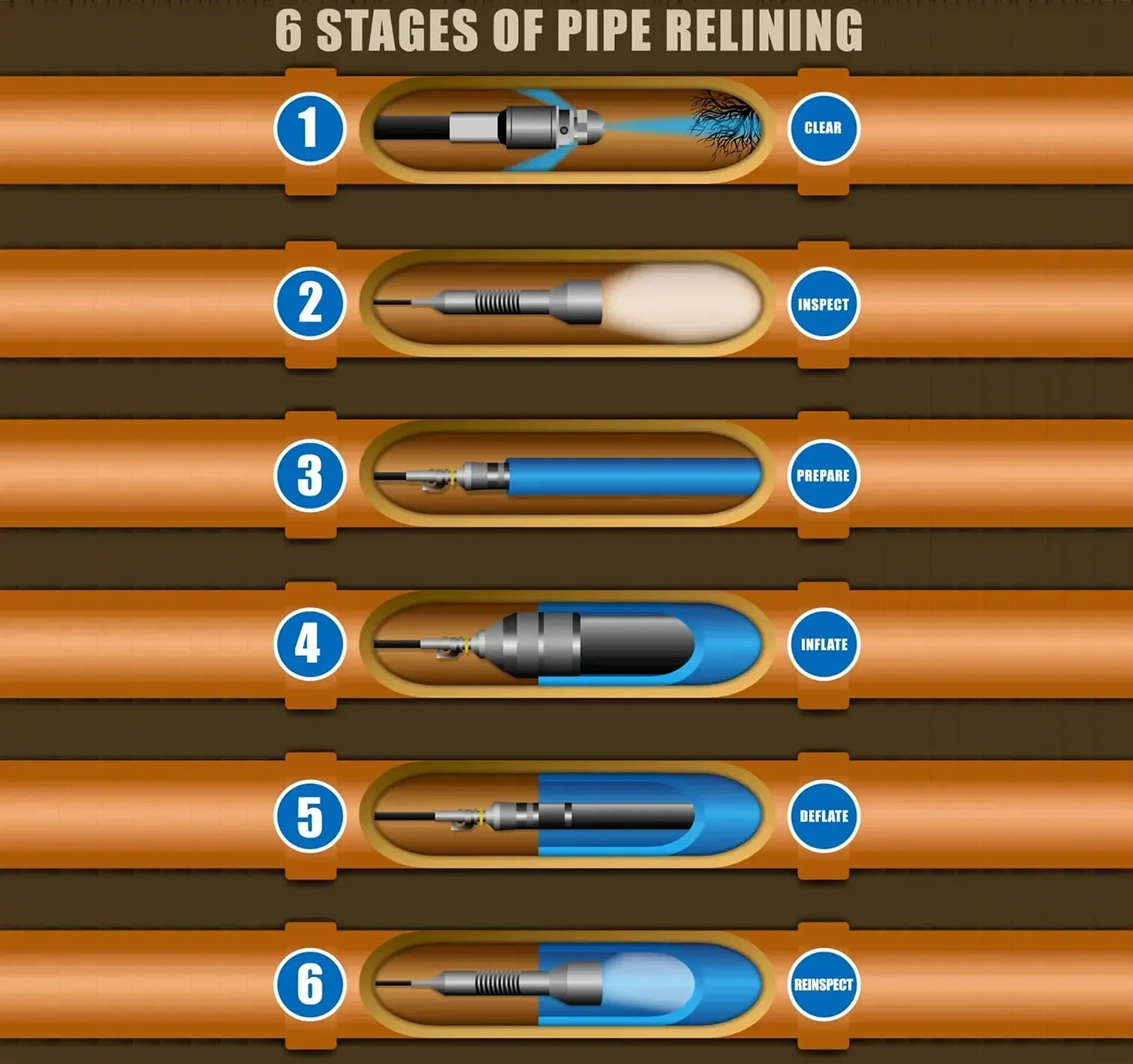 6 STAGES OF PIPE RELINING

1 CLEAR

2 INSPECT

3 PREPARE

4 INFLATE

5 DEFLATE

6 REINSPECT