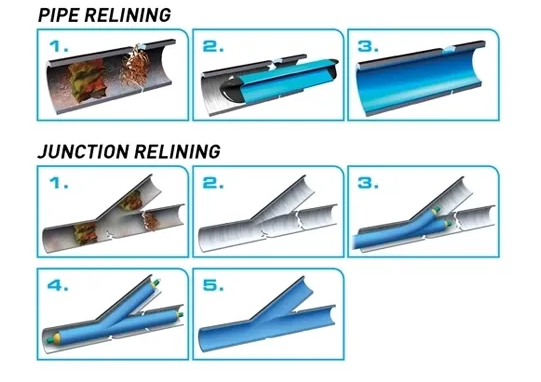 PIPE RELINING

1.

2.

3.

JUNCTION RELINING

1.

2.

3.

4.

5.