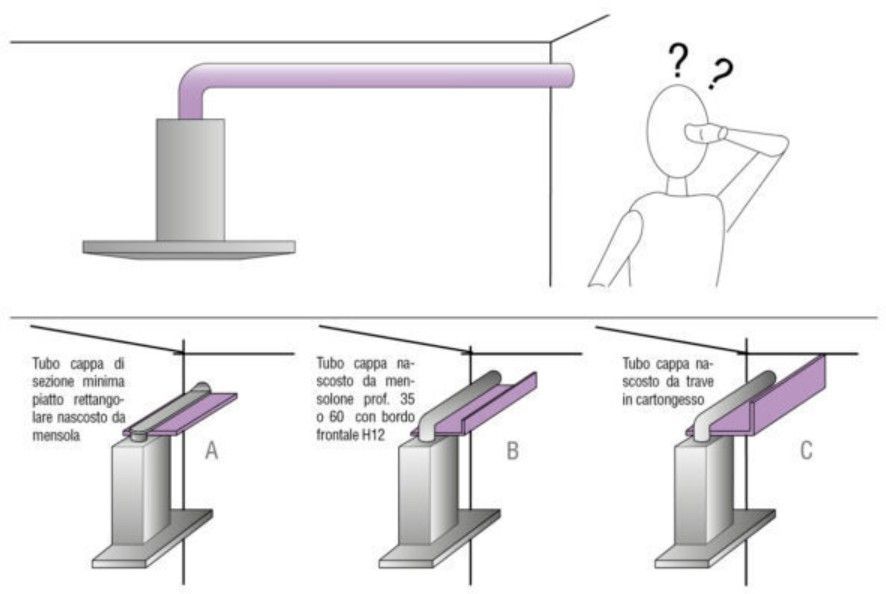 ? ?

Tubo cappa di sezione minima piatto rettangolare nascosto da mensola

A

Tubo cappa nascosto da mensolone prof. 35 o 60 con bordo frontale H12

B

Tubo cappa nascosto da trave in cartongesso

C