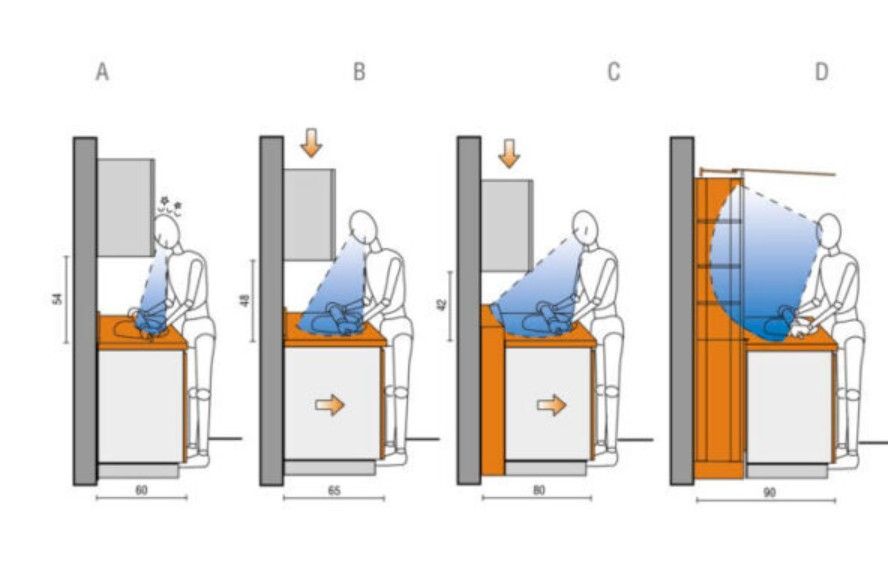 A

B

C

D

54

48

42

60

65

80

90