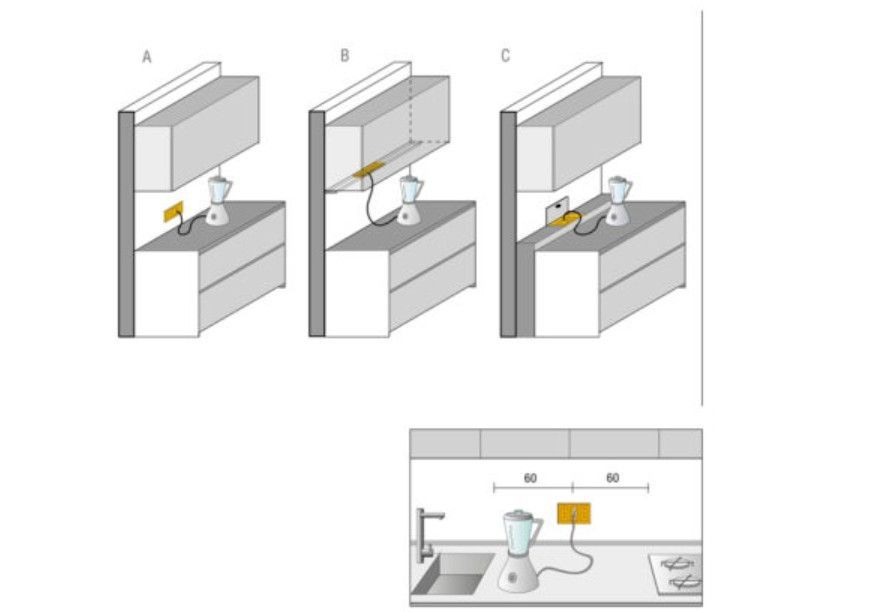 A

B

C

60

60