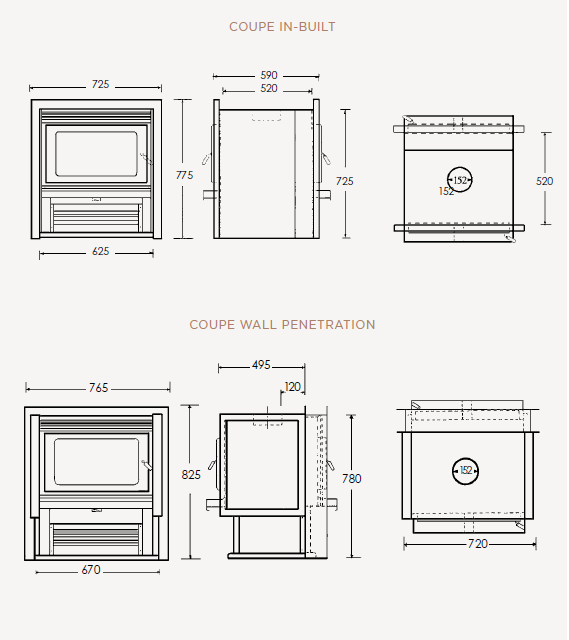 COUPE IN-BUILT

725

775

625

590

520

725

152

152

520

COUPE WALL PENETRATION

765

825

670

495

120

780

152

720