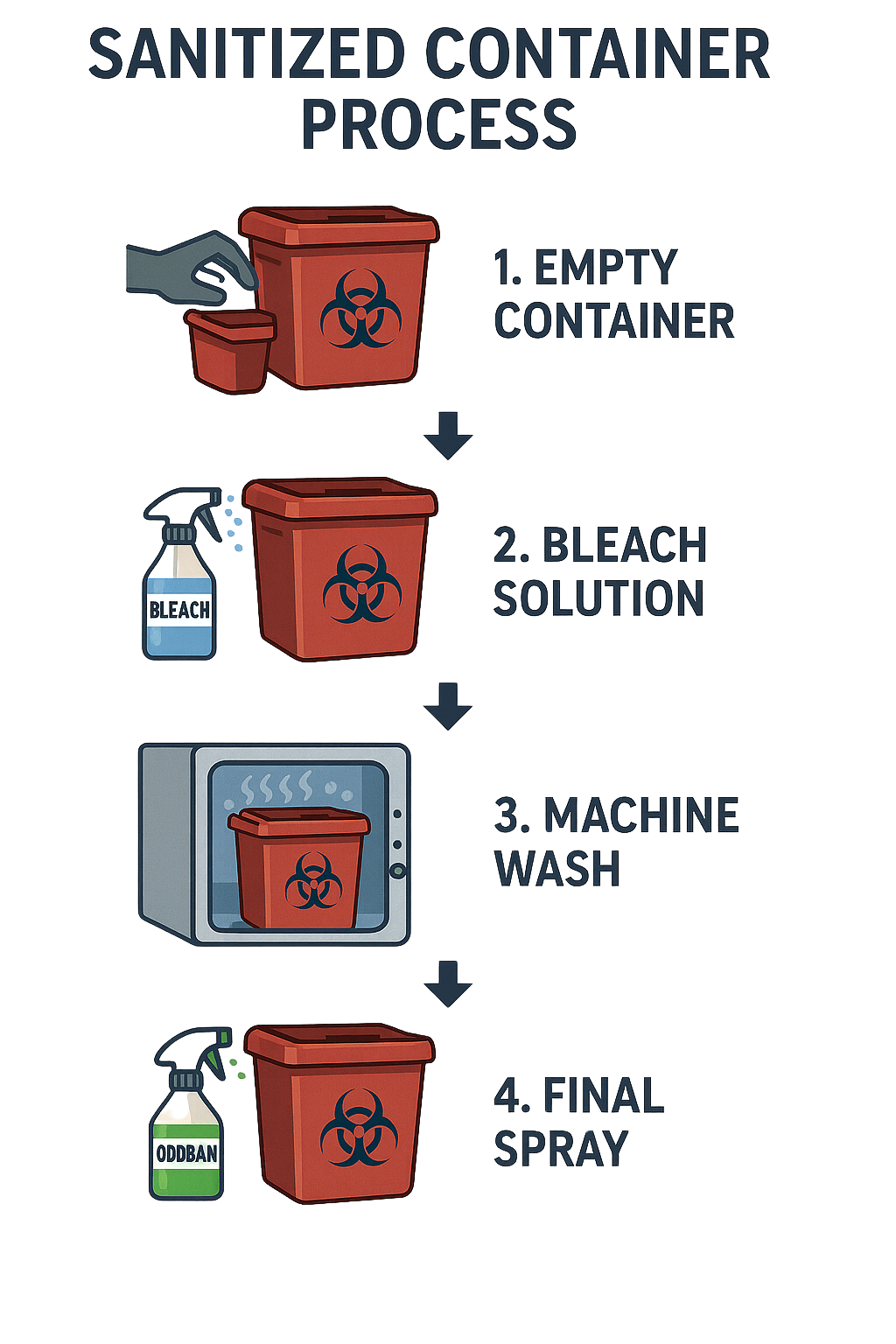 SANITIZED CONTAINER PROCESS

1. EMPTY CONTAINER

BLEACH

2. BLEACH SOLUTION

3. MACHINE WASH

ODDBAN

4. FINAL SPRAY