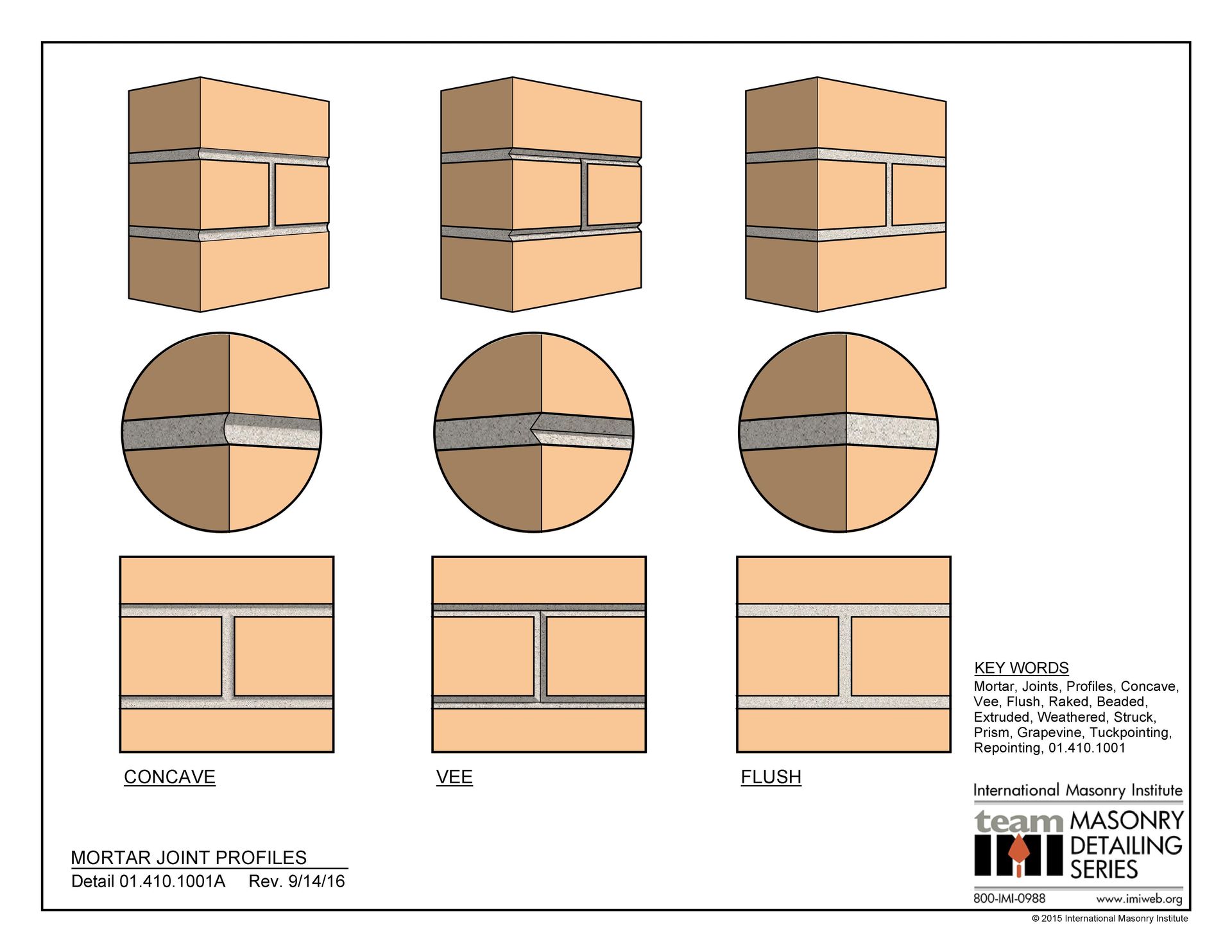 CONCAVE

VEE

FLUSH

KEY WORDS
Mortar, Joints, Profiles, Concave, Vee, Flush, Raked, Beaded, Extruded, Weathered, Struck, Prism, Grapevine, Tuckpointing, Repointing, 01.410.1001

International Masonry Institute

team IMI MASONRY DETAILING SERIES

800-IMI-0988 www.imiweb.org

MORTAR JOINT PROFILES
Detail 01.410.1001A Rev. 9/14/16

© 2015 International Masonry Institute