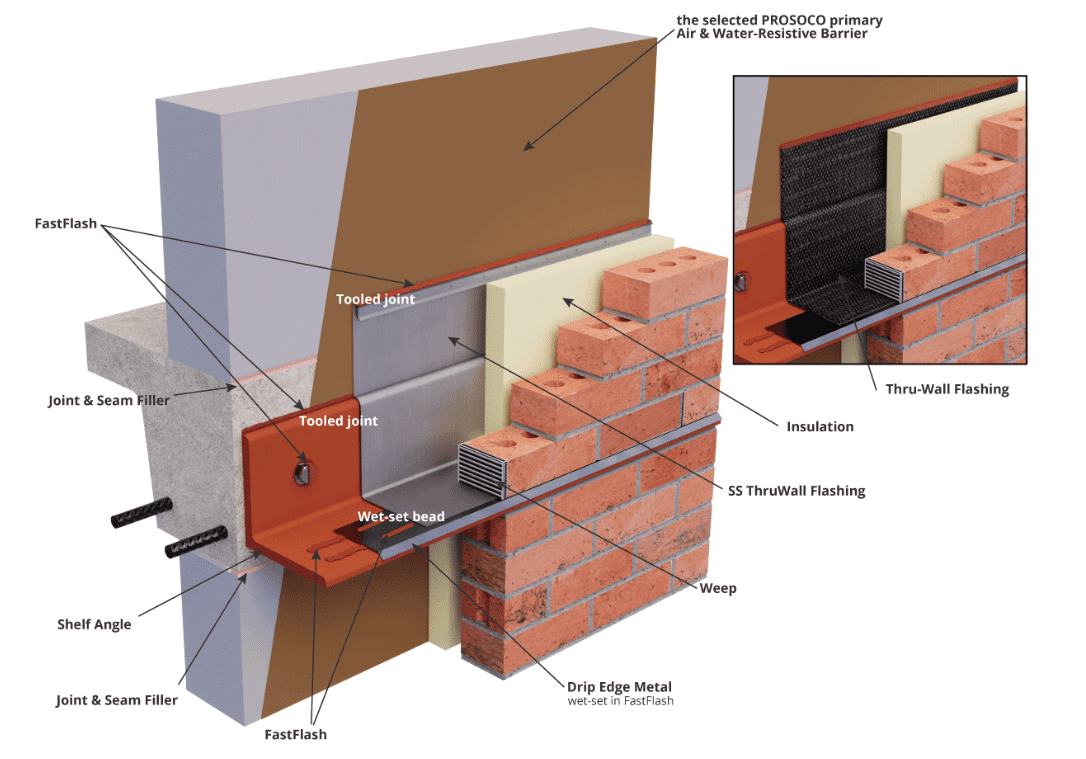 the selected PROSOCO primary
Air & Water-Resistive Barrier

FastFlash

Tooled joint

Joint & Seam Filler

Tooled joint

Wet-set bead

Shelf Angle

Joint & Seam Filler

FastFlash

Thru-Wall Flashing

Insulation

SS ThruWall Flashing

Weep

Drip Edge Metal
wet-set in FastFlash