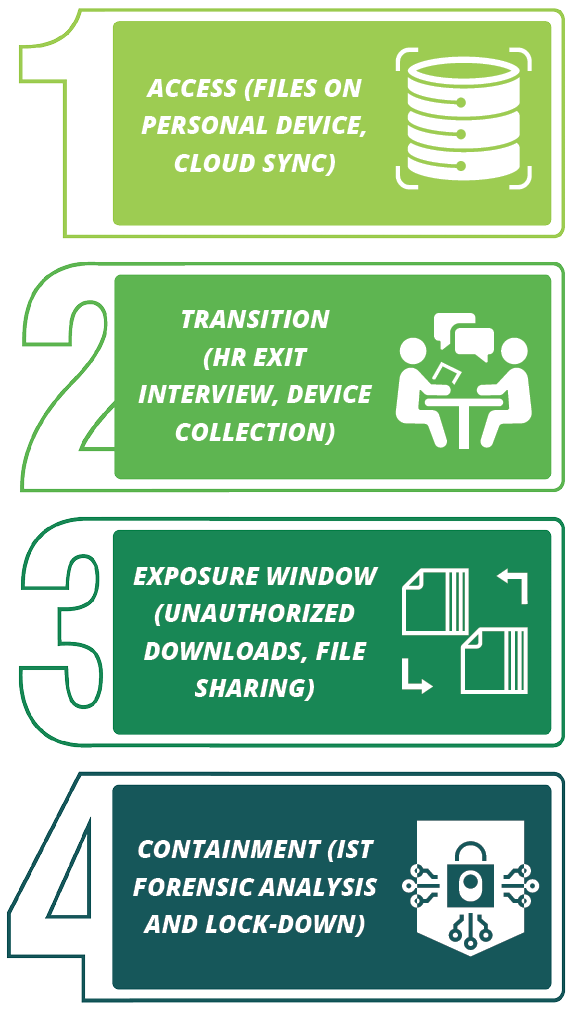 1
ACCESS (FILES ON PERSONAL DEVICE, CLOUD SYNC)

2
TRANSITION (HR EXIT INTERVIEW, DEVICE COLLECTION)

3
EXPOSURE WINDOW (UNAUTHORIZED DOWNLOADS, FILE SHARING)

4
CONTAINMENT (IST FORENSIC ANALYSIS AND LOCK-DOWN)