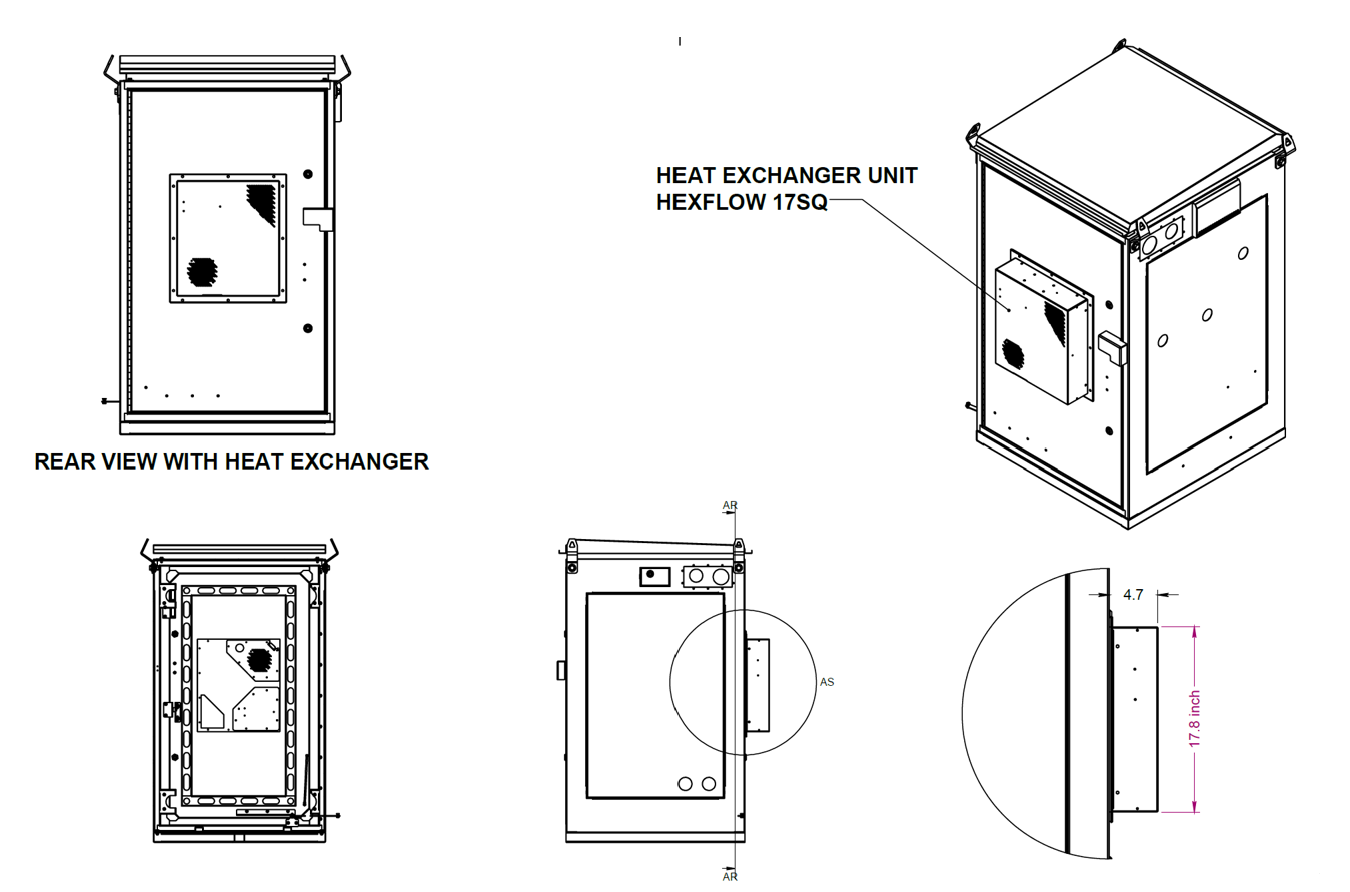 HEAT EXCHANGER UNIT
HEXFLOW 17SQ

REAR VIEW WITH HEAT EXCHANGER

AR

AS

AR

4.7

17.8 inch