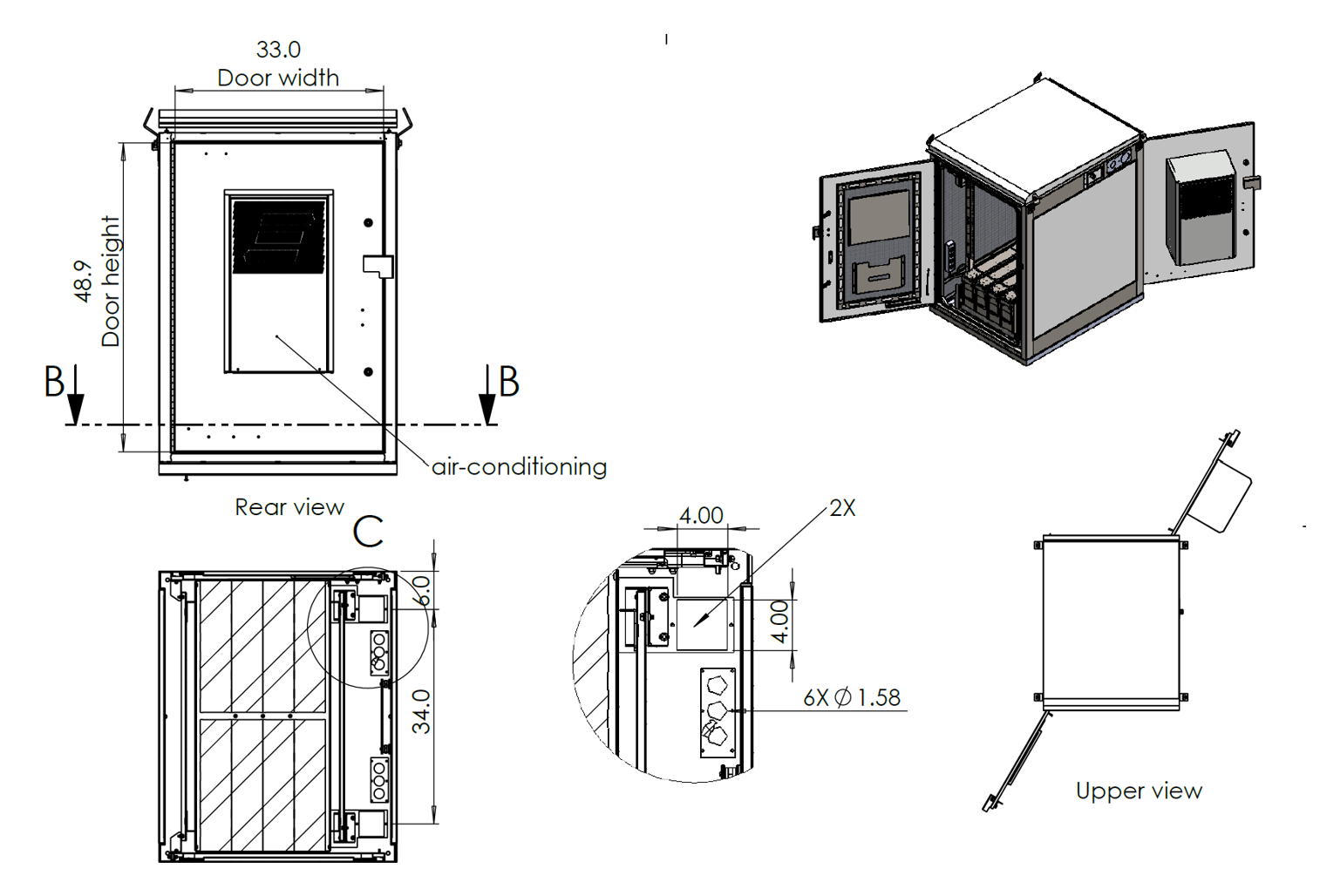 33.0
Door width

48.9
Door height

B B

air-conditioning

Rear view

C

6.0

34.0

4.00

2X

4.00

6X $\varnothing$ 1.58

Upper view