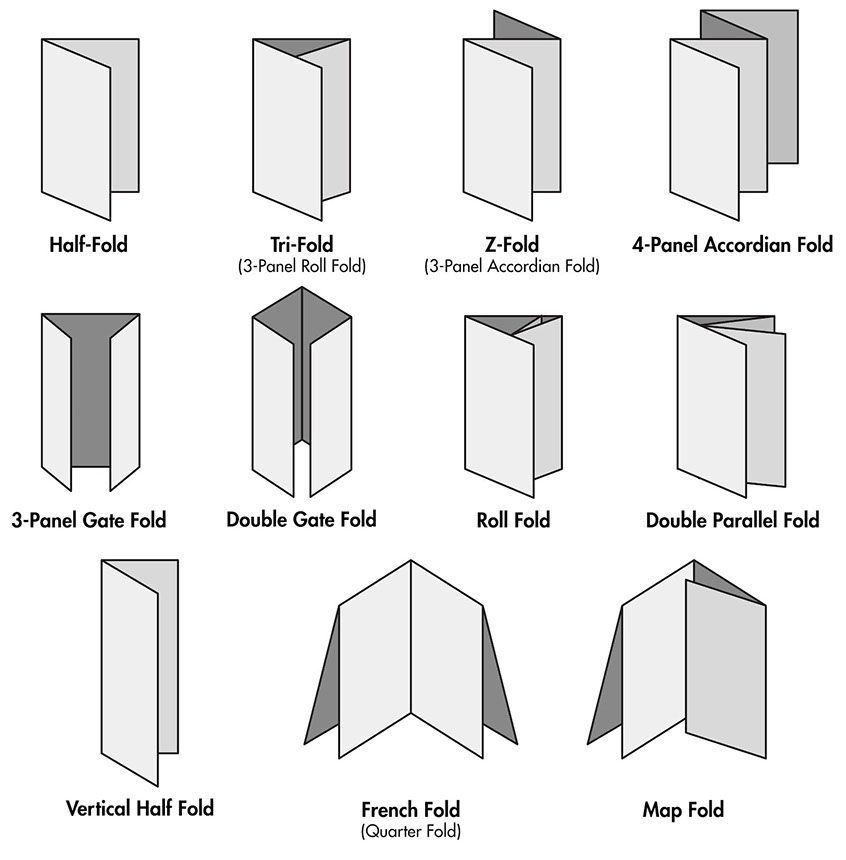 Half-Fold

Tri-Fold
(3-Panel Roll Fold)

Z-Fold
(3-Panel Accordian Fold)

4-Panel Accordian Fold

3-Panel Gate Fold

Double Gate Fold

Roll Fold

Double Parallel Fold

Vertical Half Fold

French Fold
(Quarter Fold)

Map Fold