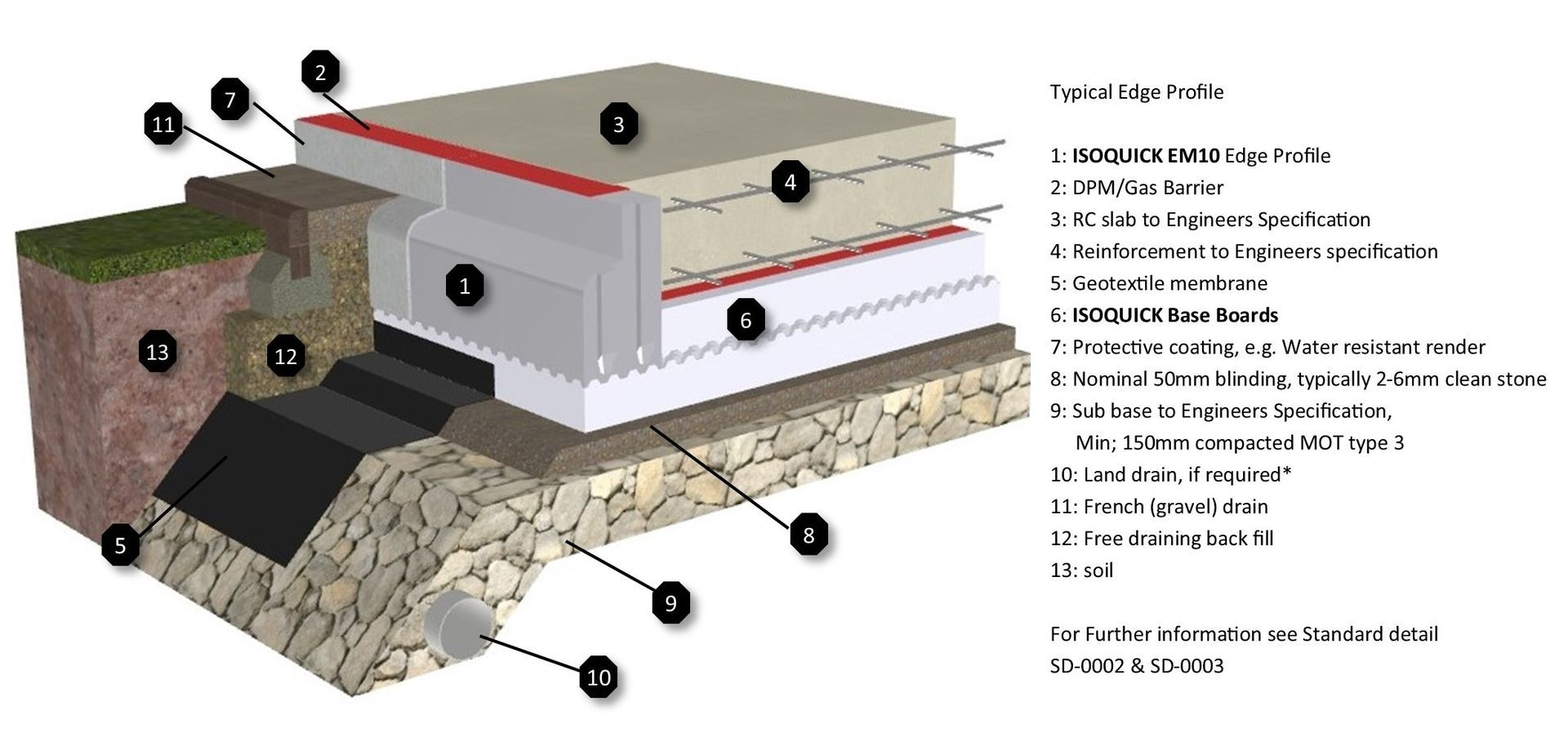 2
7
11
3
4
1
6
13
12
5
8
9
10

Typical Edge Profile

1: ISOQUICK EM10 Edge Profile
2: DPM/Gas Barrier
3: RC slab to Engineers Specification
4: Reinforcement to Engineers specification
5: Geotextile membrane
6: ISOQUICK Base Boards
7: Protective coating, e.g. Water resistant render
8: Nominal 50mm blinding, typically 2-6mm clean stone
9: Sub base to Engineers Specification,
Min; 150mm compacted MOT type 3
10: Land drain, if required*
11: French (gravel) drain
12: Free draining back fill
13: soil

For Further information see Standard detail SD-0002 & SD-0003