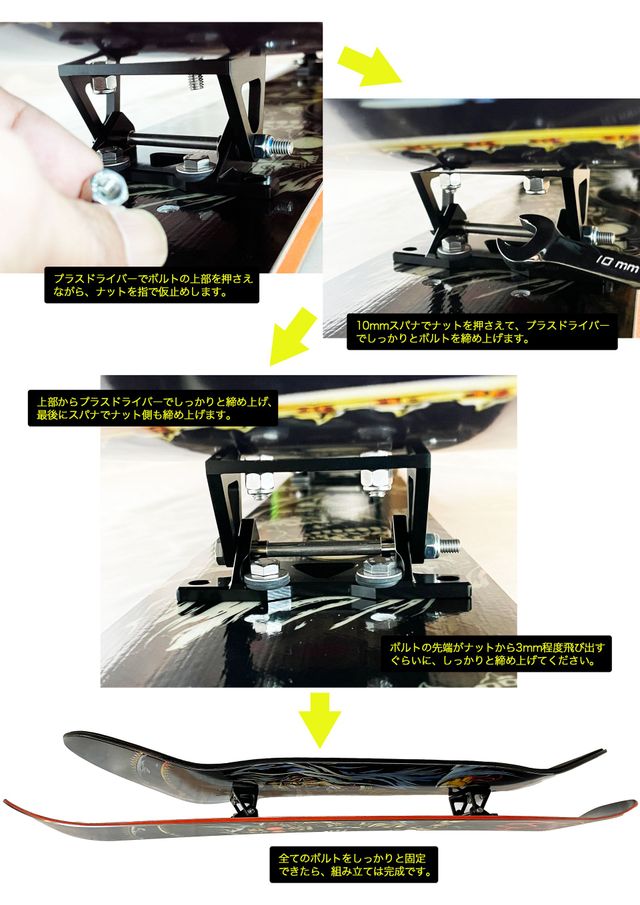 プラスドライバーでボルトの上部を押さえながら、ナットを指で仮止めします。

10 mm

10mmスパナでナットを押さえて、プラスドライバーでしっかりとボルトを締め上げます。

上部からプラスドライバーでしっかりと締め上げ、最後にスパナでナット側も締め上げます。

ボルトの先端がナットから3mm程度飛び出すぐらいに、しっかりと締め上げてください。

全てのボルトをしっかりと固定できたら、組み立ては完成です。