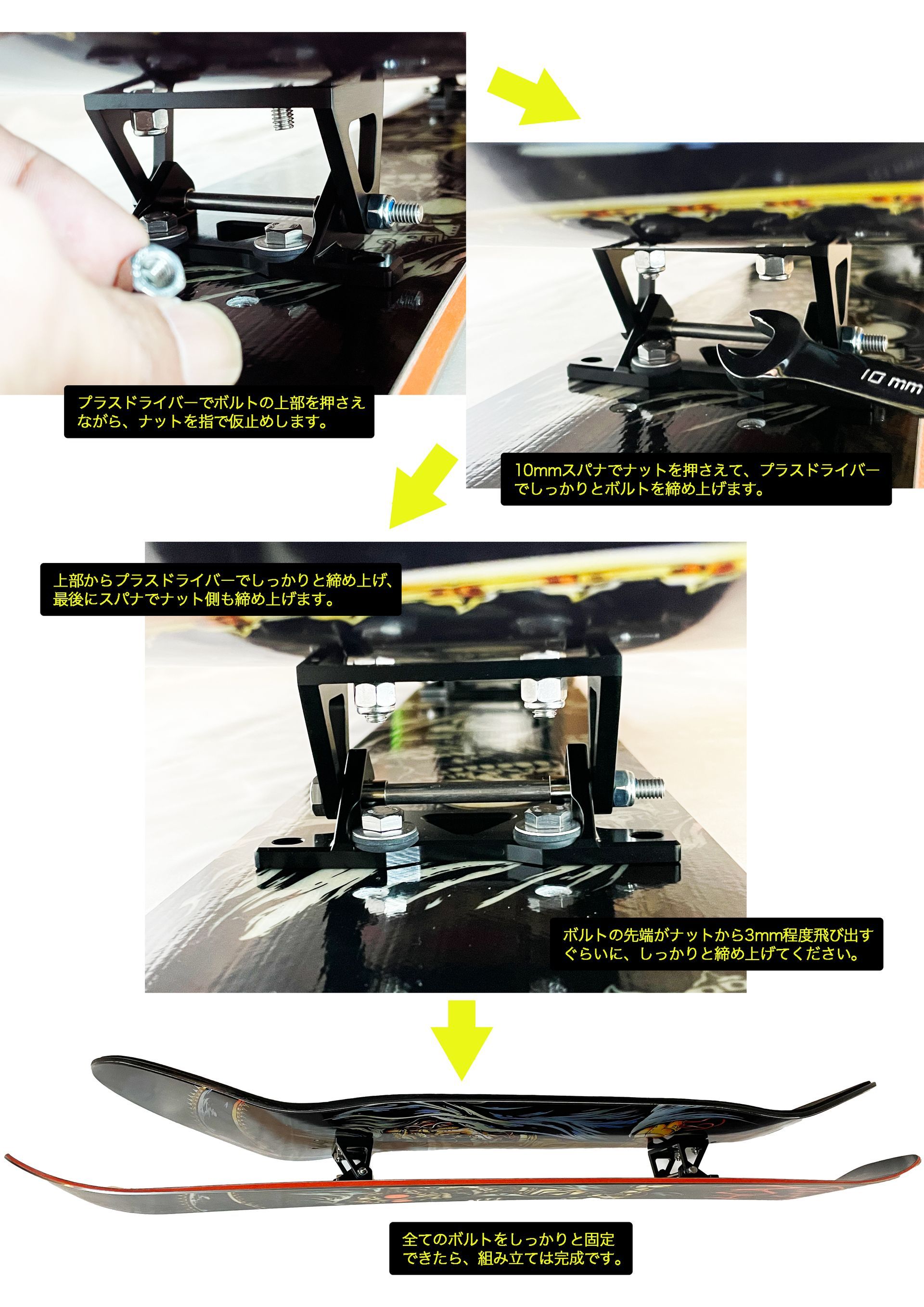 プラスドライバーでボルトの上部を押さえながら、ナットを指で仮止めします。

10 mm

10mmスパナでナットを押さえて、プラスドライバーでしっかりとボルトを締め上げます。

上部からプラスドライバーでしっかりと締め上げ、最後にスパナでナット側も締め上げます。

ボルトの先端がナットから3mm程度飛び出すぐらいに、しっかりと締め上げてください。

全てのボルトをしっかりと固定できたら、組み立ては完成です。