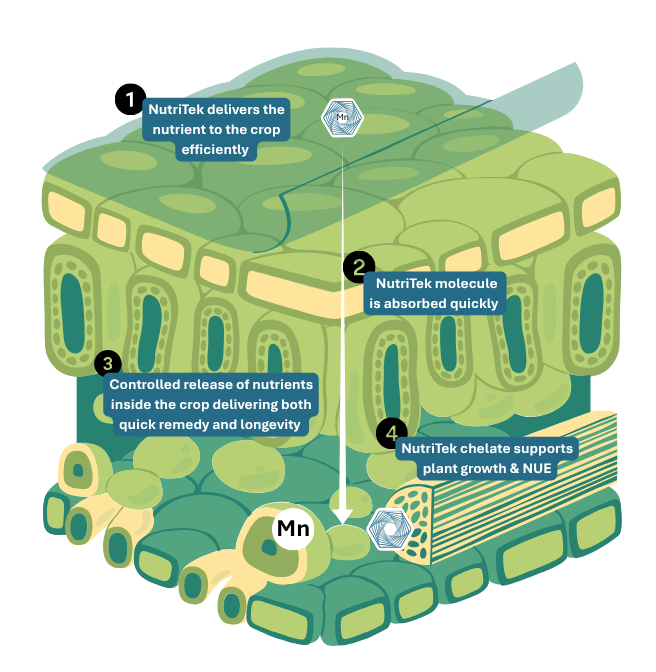 1
NutriTek delivers the nutrient to the crop efficiently

Mn

2
NutriTek molecule is absorbed quickly

3
Controlled release of nutrients inside the crop delivering both quick remedy and longevity

4
NutriTek chelate supports plant growth & NUE

Mn