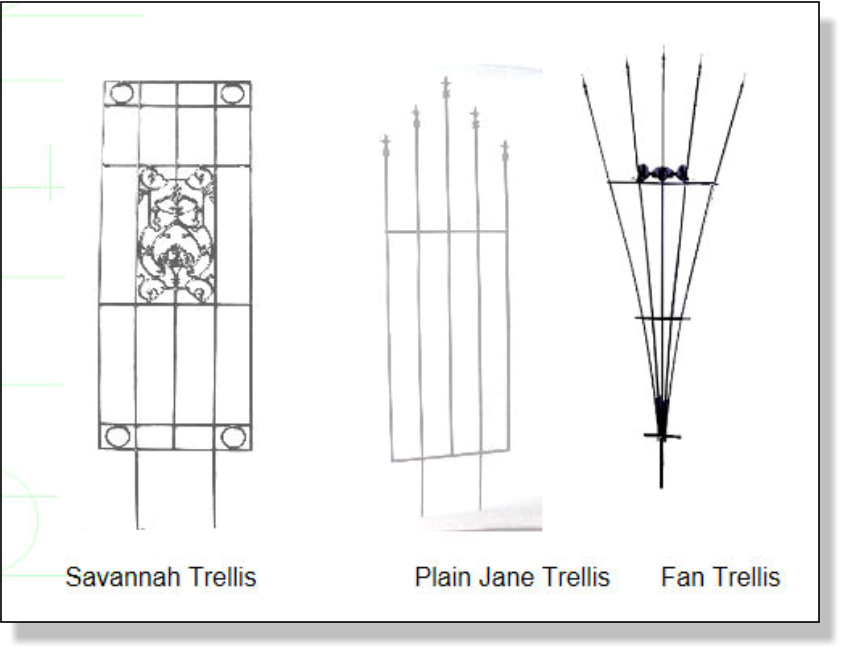 Savannah Trellis

Plain Jane Trellis

Fan Trellis