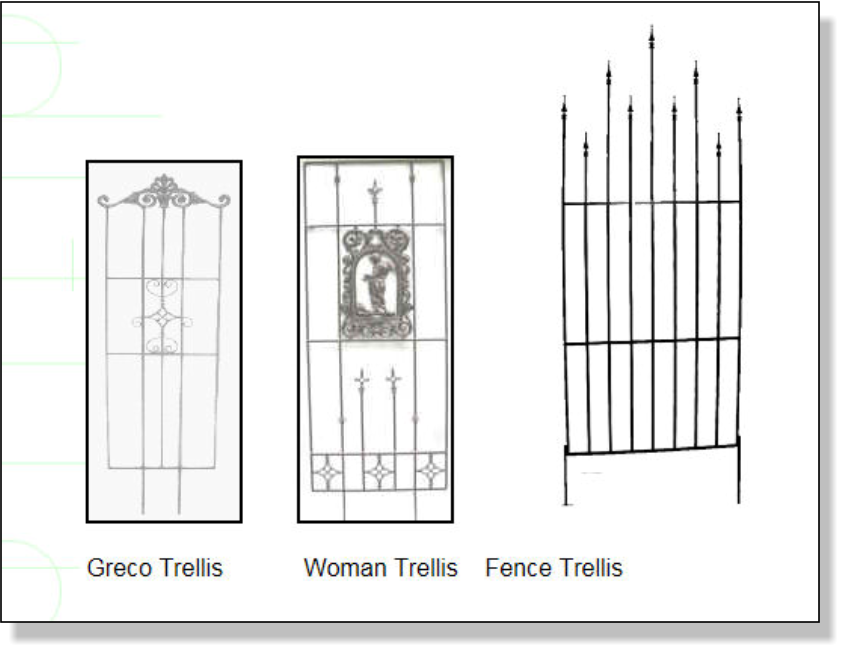 Greco Trellis

Woman Trellis

Fence Trellis