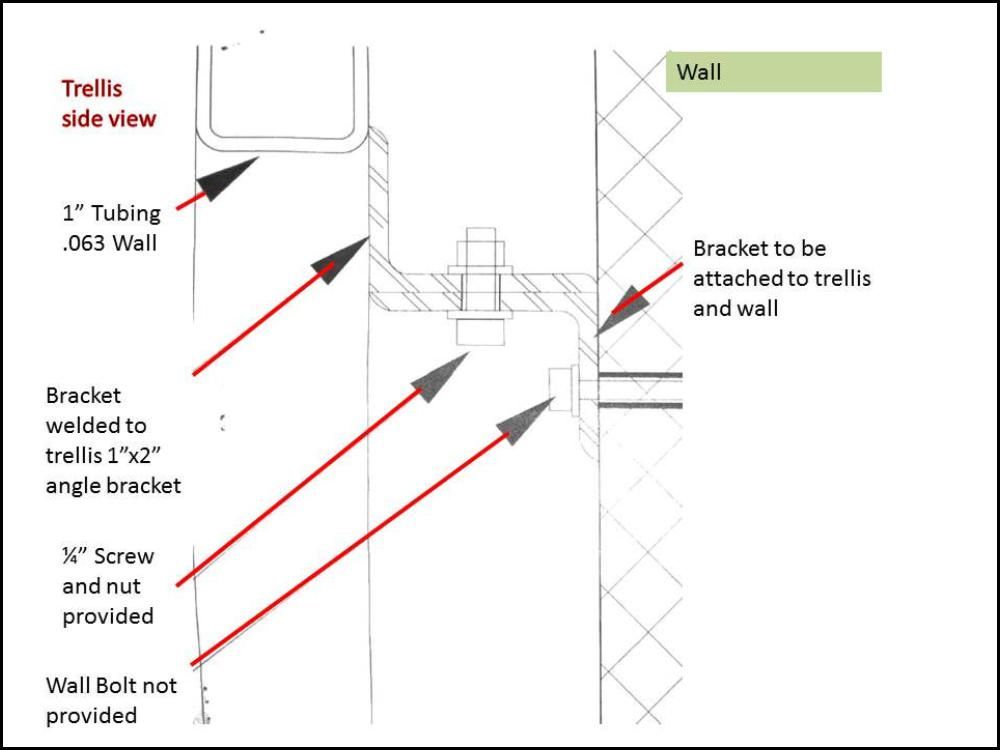 Trellis side view

Wall

1” Tubing .063 Wall

Bracket to be attached to trellis and wall

Bracket welded to trellis 1”x2” angle bracket

¼” Screw and nut provided

Wall Bolt not provided