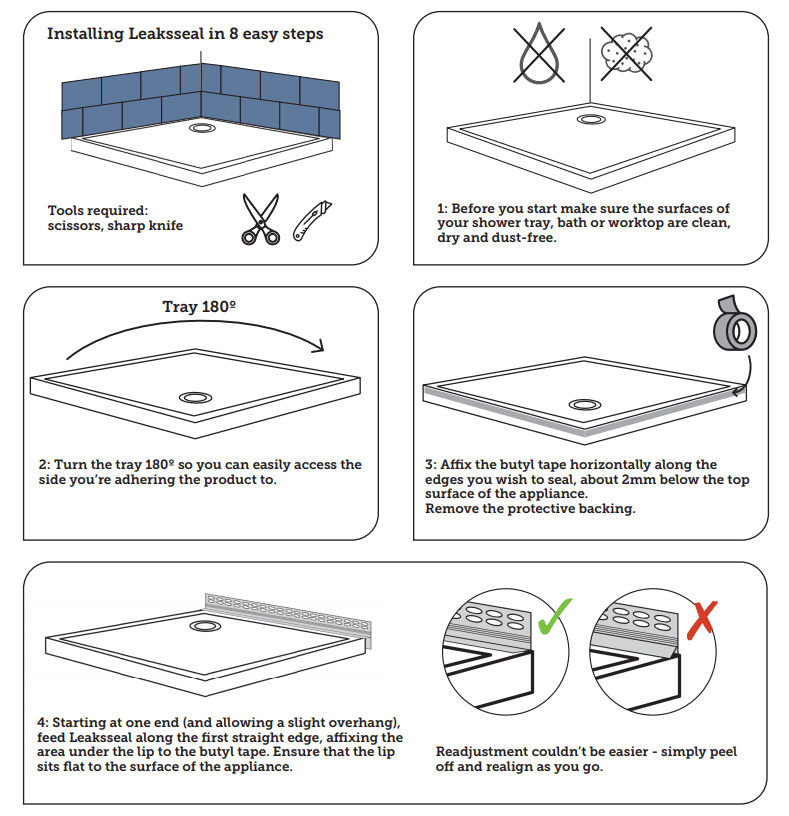 Installing Leaksseal in 8 easy steps

Tools required:
scissors, sharp knife

1: Before you start make sure the surfaces of your shower tray, bath or worktop are clean, dry and dust-free.

Tray 180º

2: Turn the tray 180º so you can easily access the side you're adhering the product to.

3: Affix the butyl tape horizontally along the edges you wish to seal, about 2mm below the top surface of the appliance.
Remove the protective backing.

4: Starting at one end (and allowing a slight overhang), feed Leaksseal along the first straight edge, affixing the area under the lip to the butyl tape. Ensure that the lip sits flat to the surface of the appliance.

Readjustment couldn't be easier - simply peel off and realign as you go.