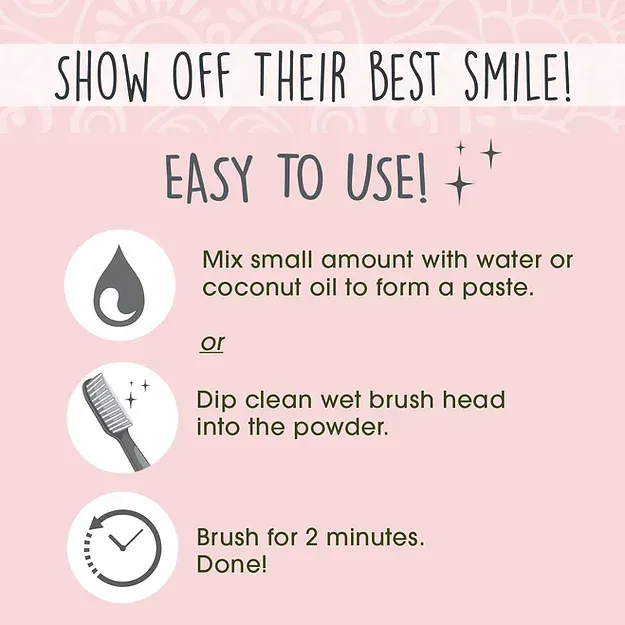 SHOW OFF THEIR BEST SMILE!

EASY TO USE!

Mix small amount with water or coconut oil to form a paste.

or

Dip clean wet brush head into the powder.

Brush for 2 minutes.
Done!