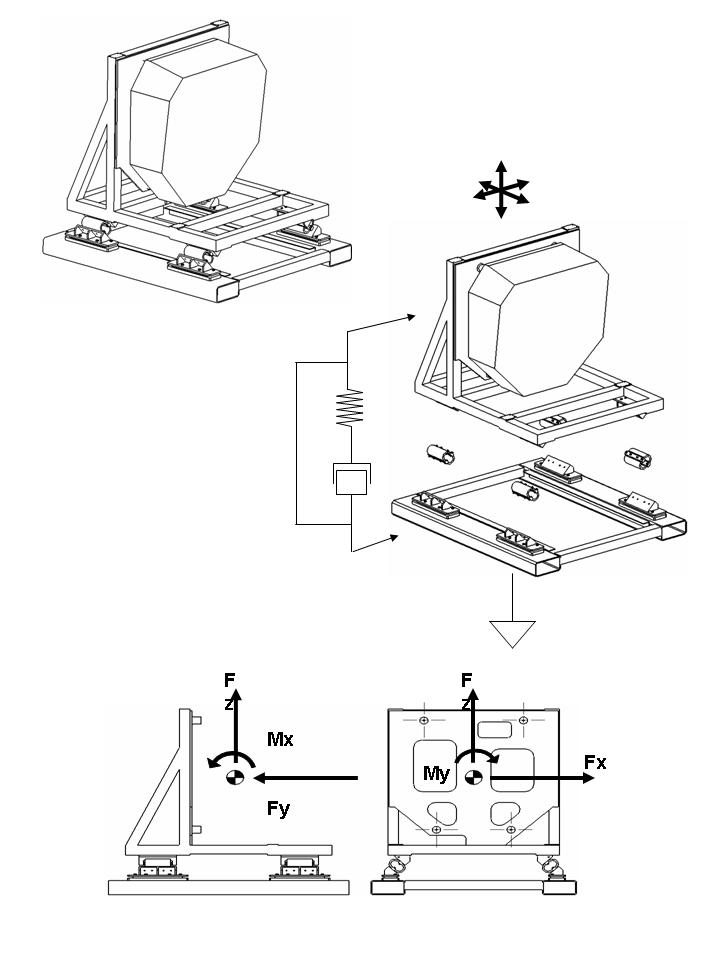 F
z
Mx
Fy
F
z
My
Fx