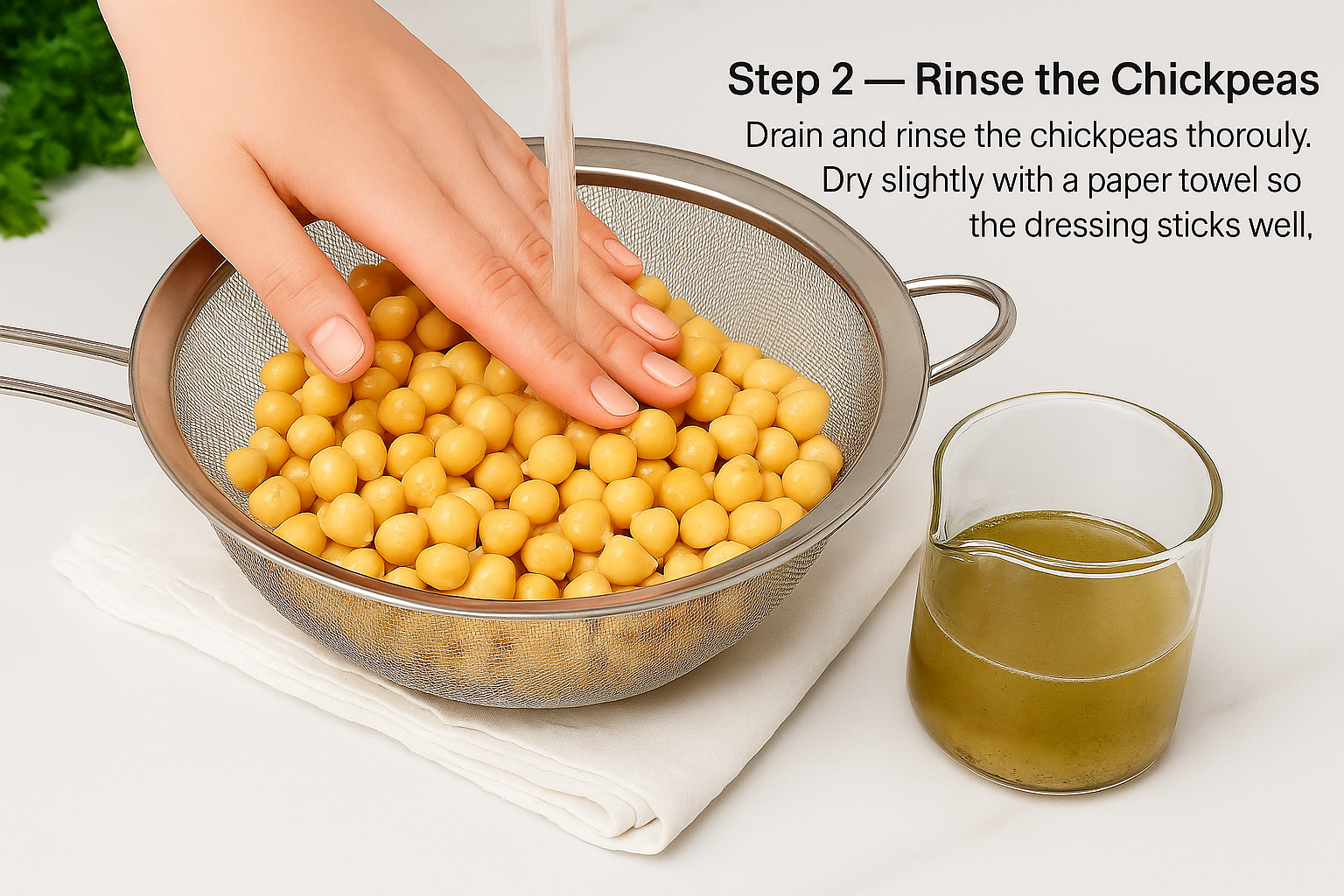 Step 2 — Rinse the Chickpeas

Drain and rinse the chickpeas thorouly. Dry slightly with a paper towel so the dressing sticks well,