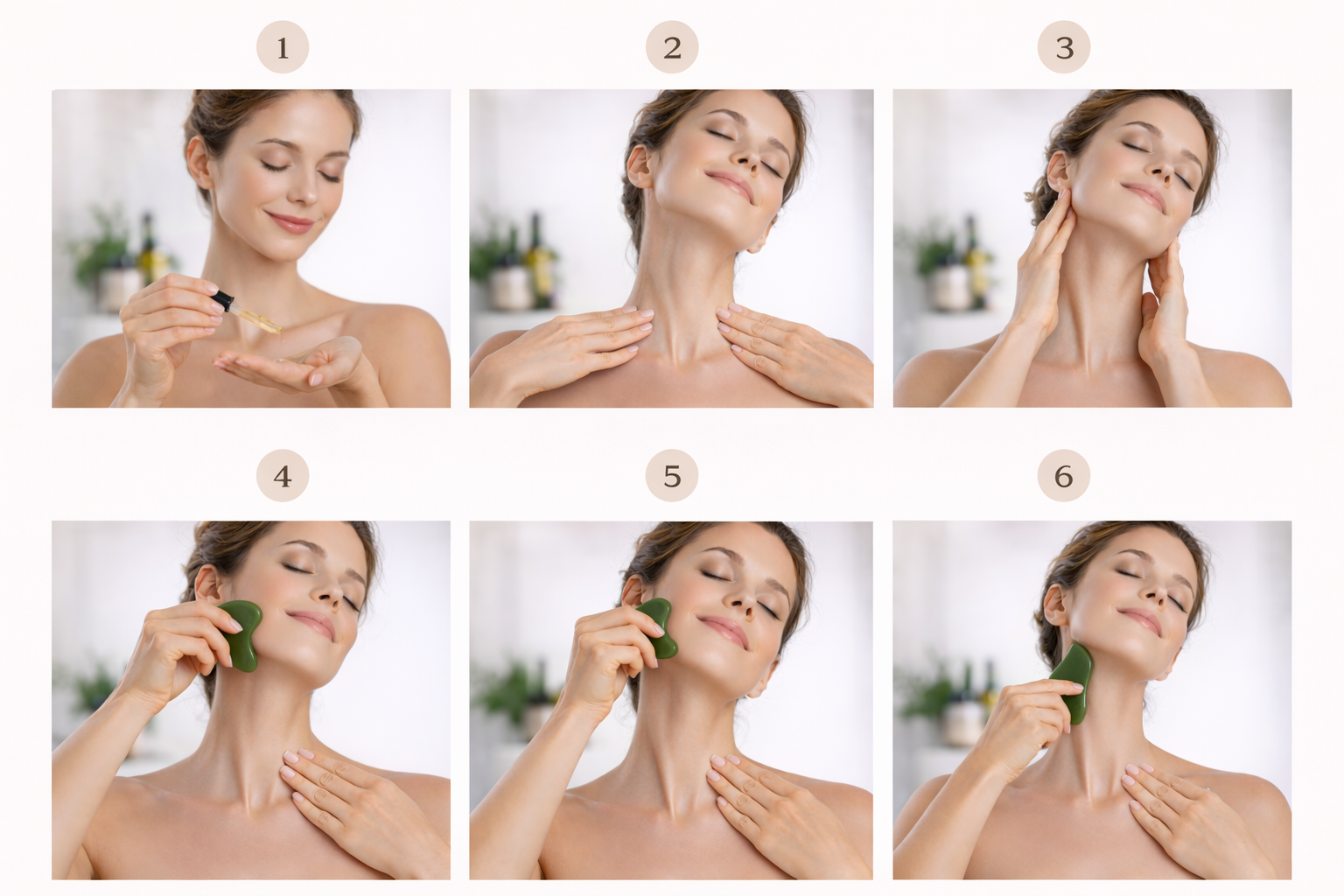 1

2

3

4

5

6