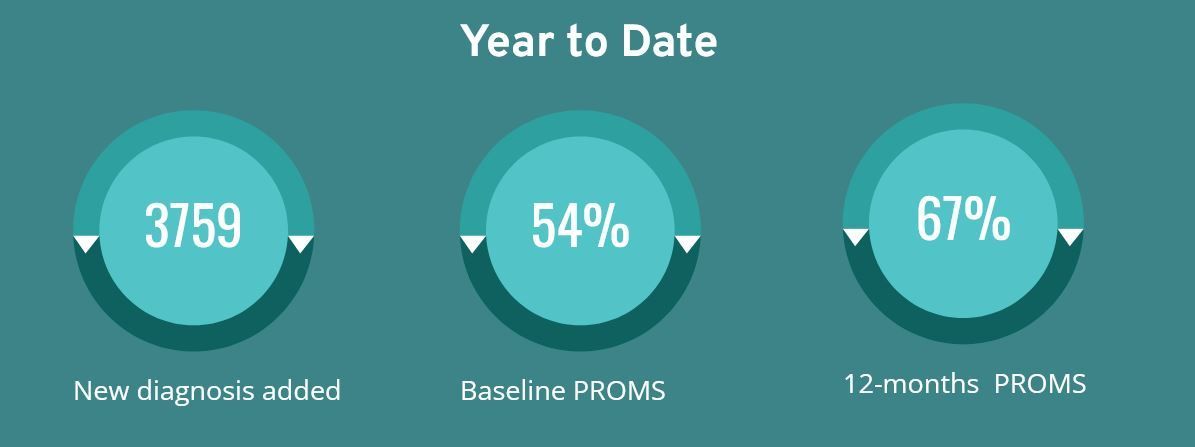 Year to Date

3759

New diagnosis added

54%

Baseline PROMS

67%

12-months PROMS